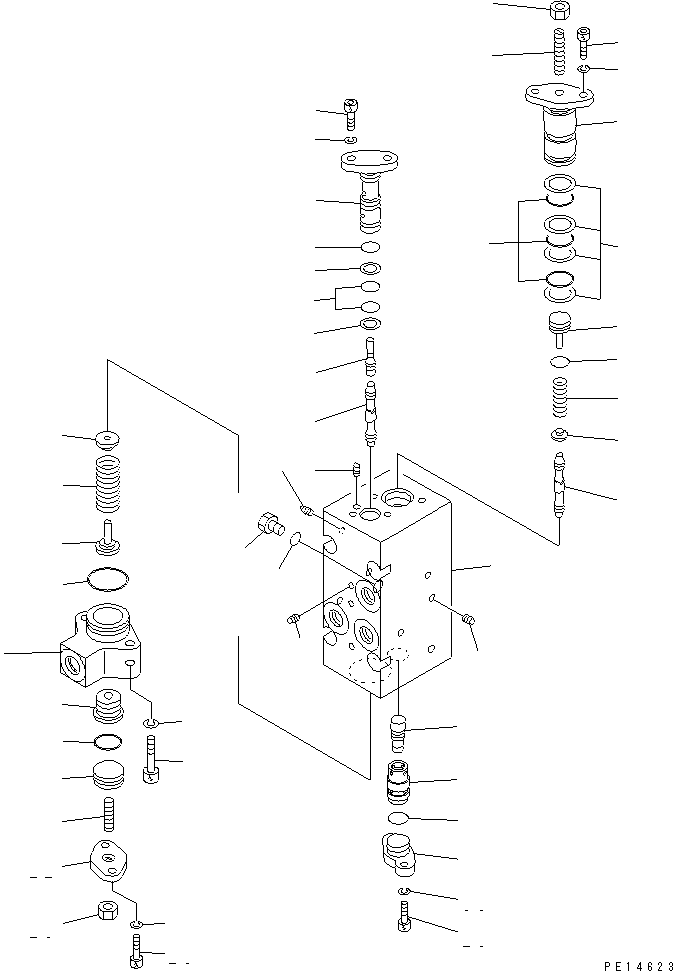 PE14623