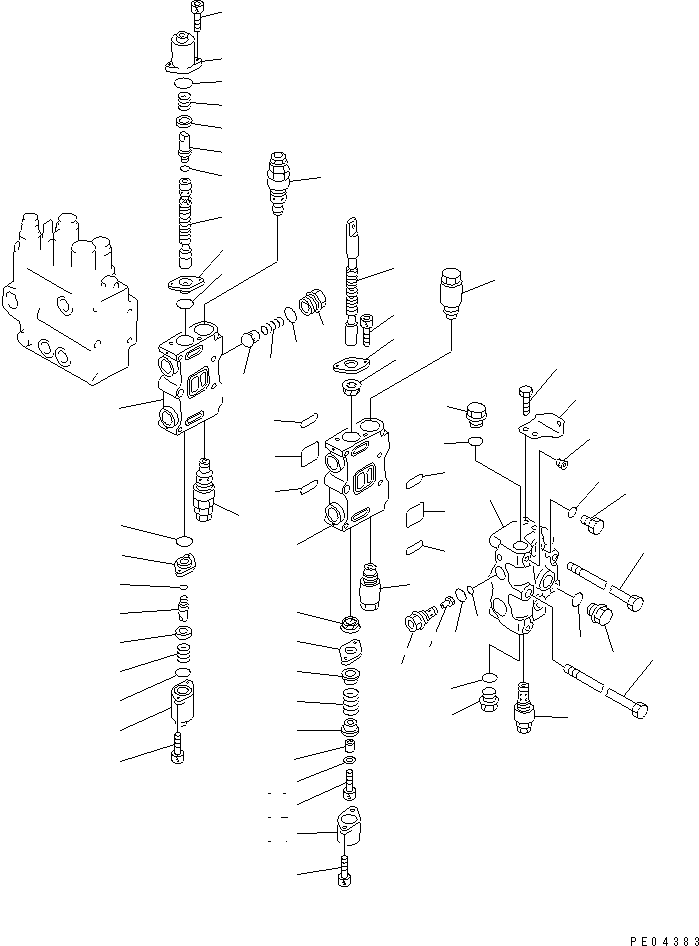 PE04383