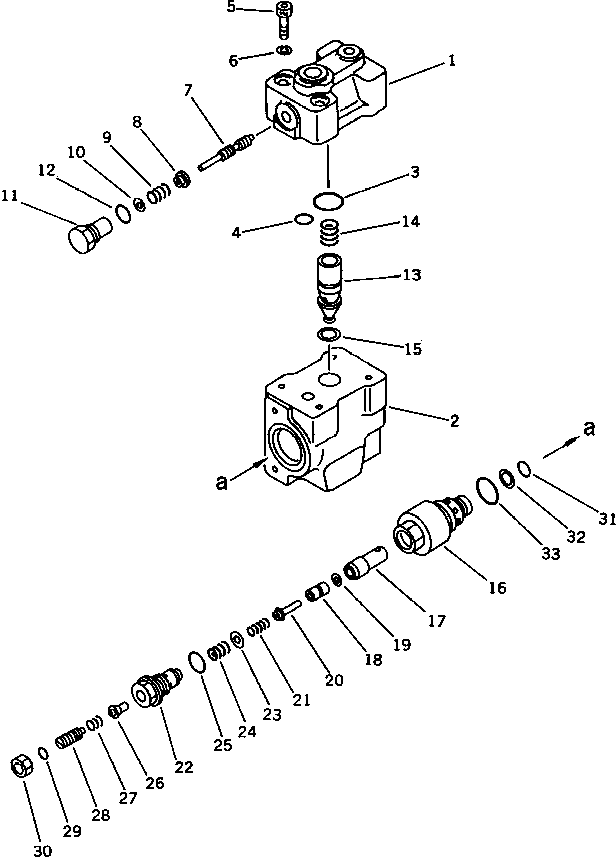 5
6
1
7
8
9
10
12
11
3
4
14
13
15
2
a
a
31
32
33
16
17
19
18
20
21
23
24
25
22
26
27
28
29
30