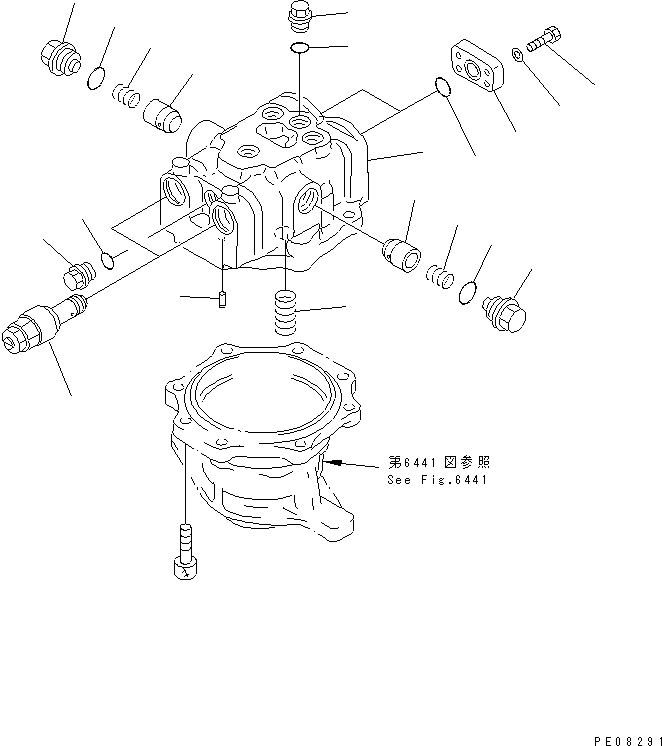 第6441図参照
See Fig.6441

PE08291