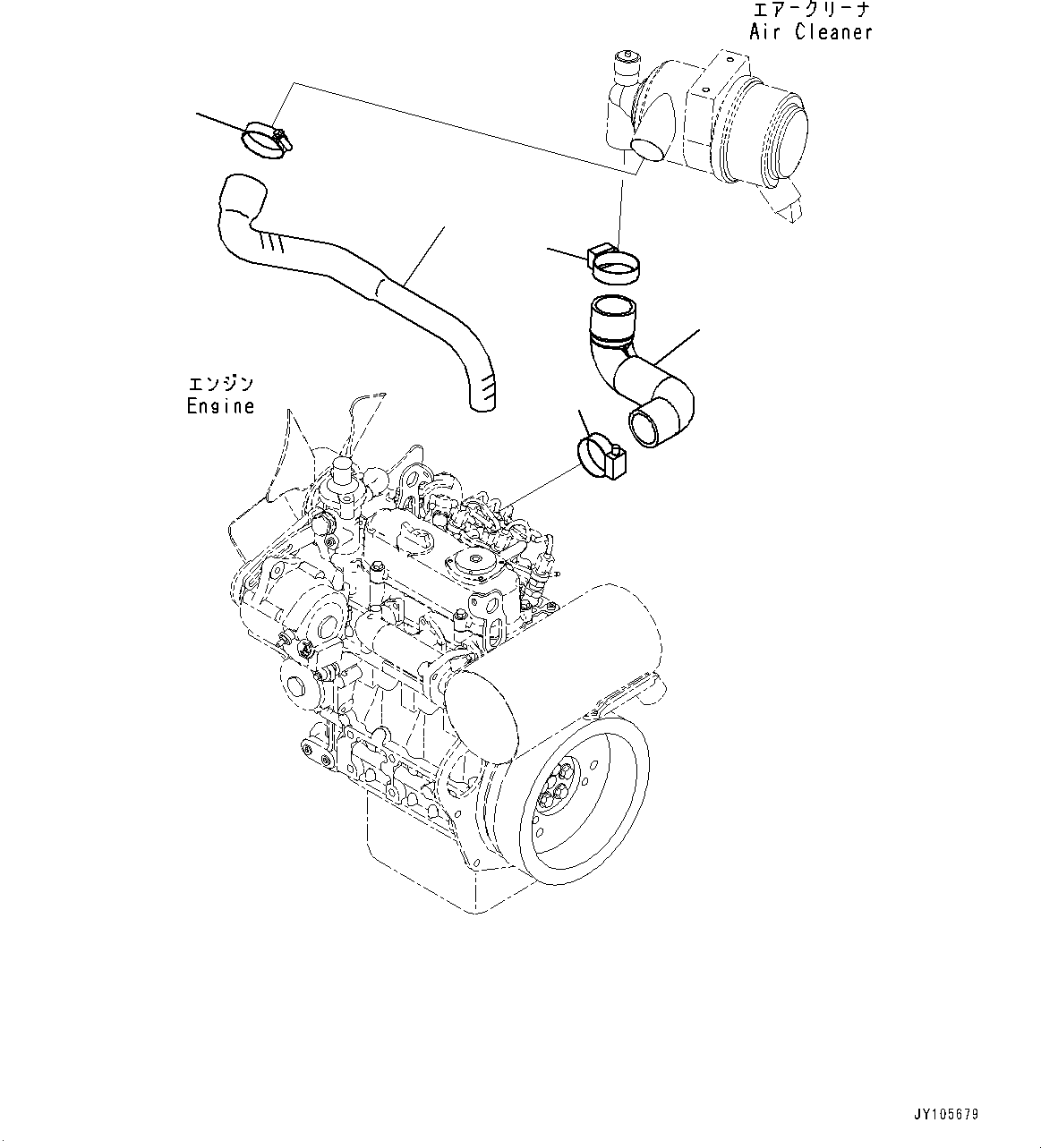 エアークリーナ
Air Cleaner

エンジン
Engine

JY105679