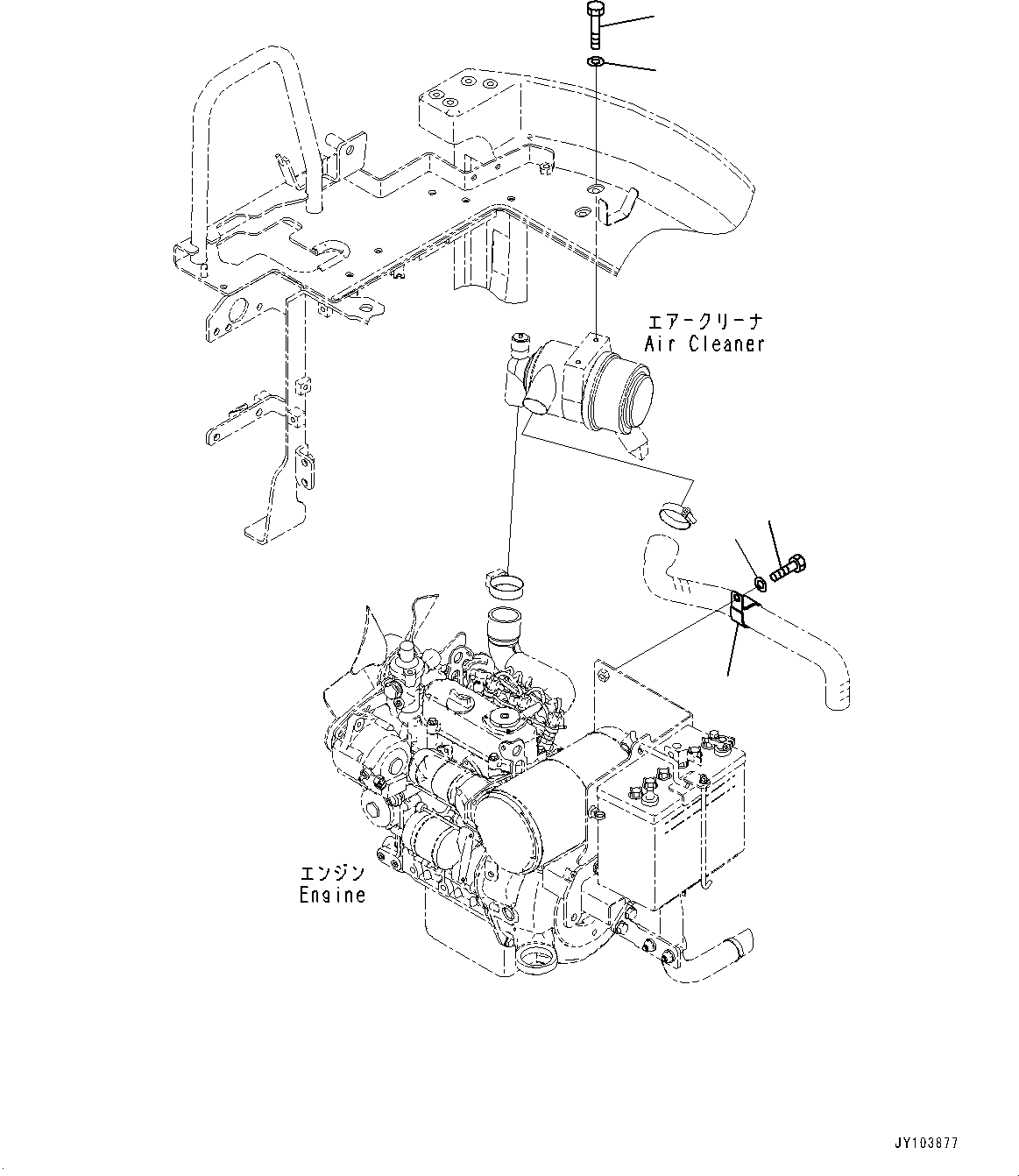 エアークリーナ
Air Cleaner

エンジン
Engine

JY103877