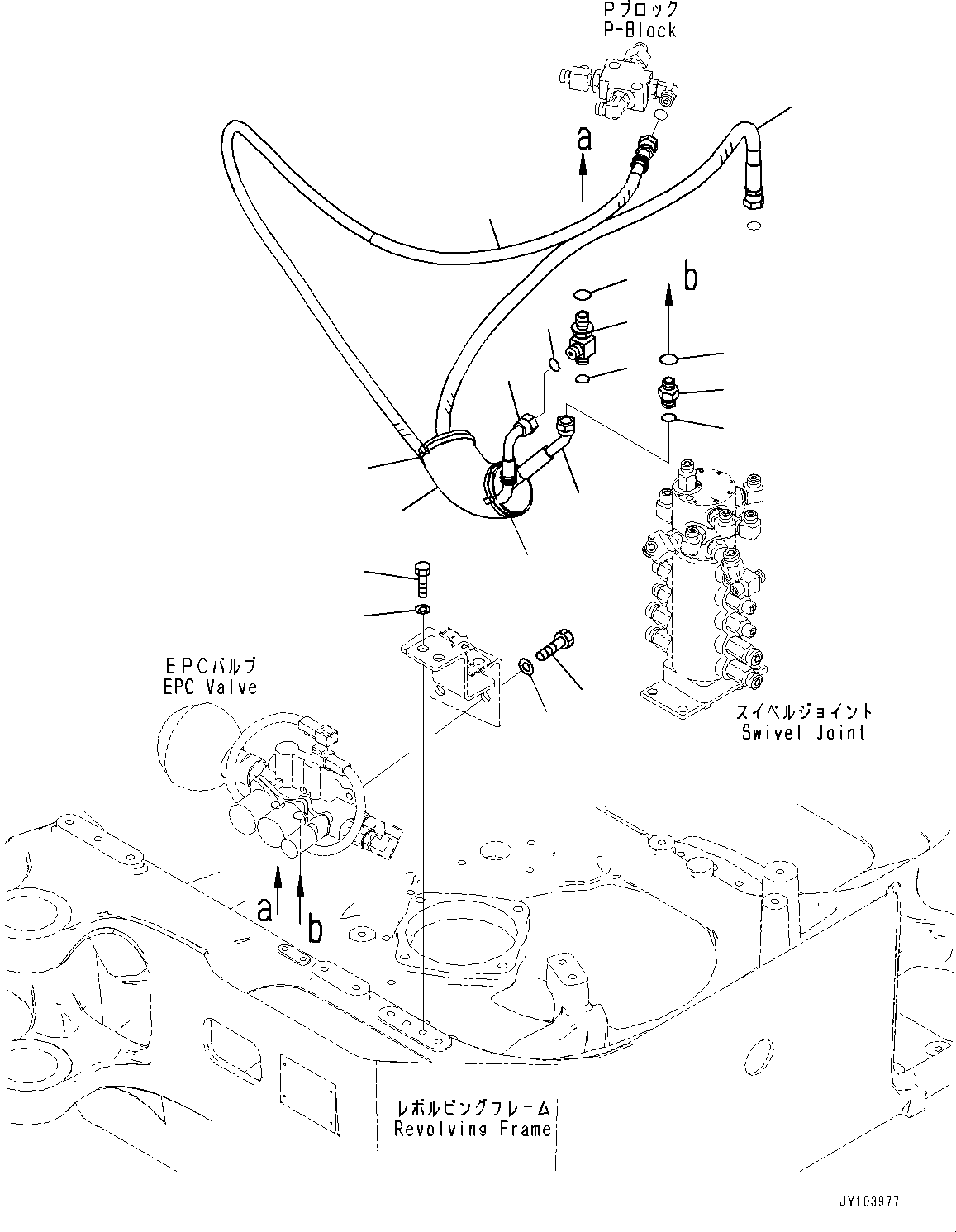 Pブロック
P-Block

a

b

EPCバルブ
EPC Valve

スイベルジョイント
Swivel Joint

a

b

レボルビングフレーム
Revolving Frame

JY103977