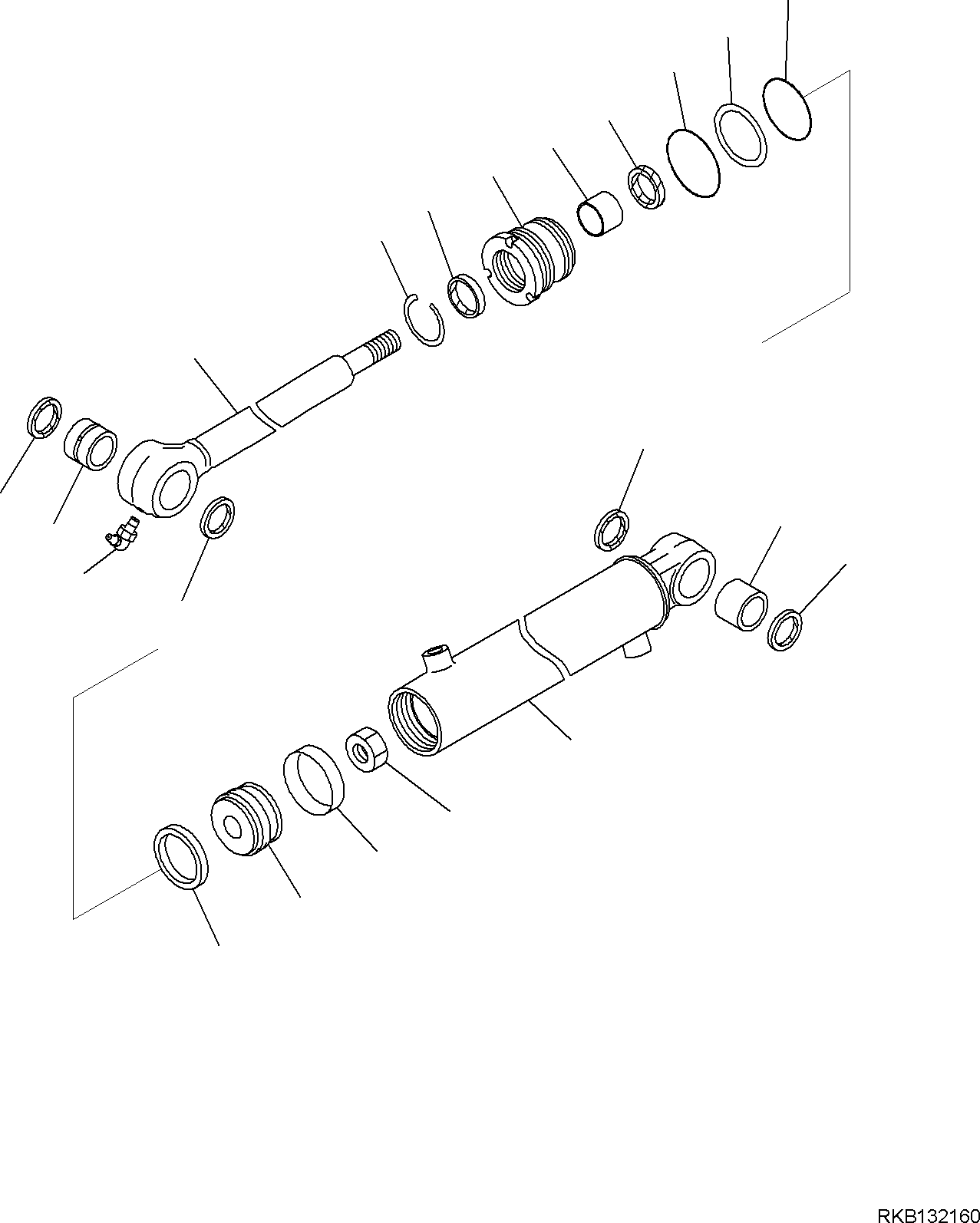 RKB132160