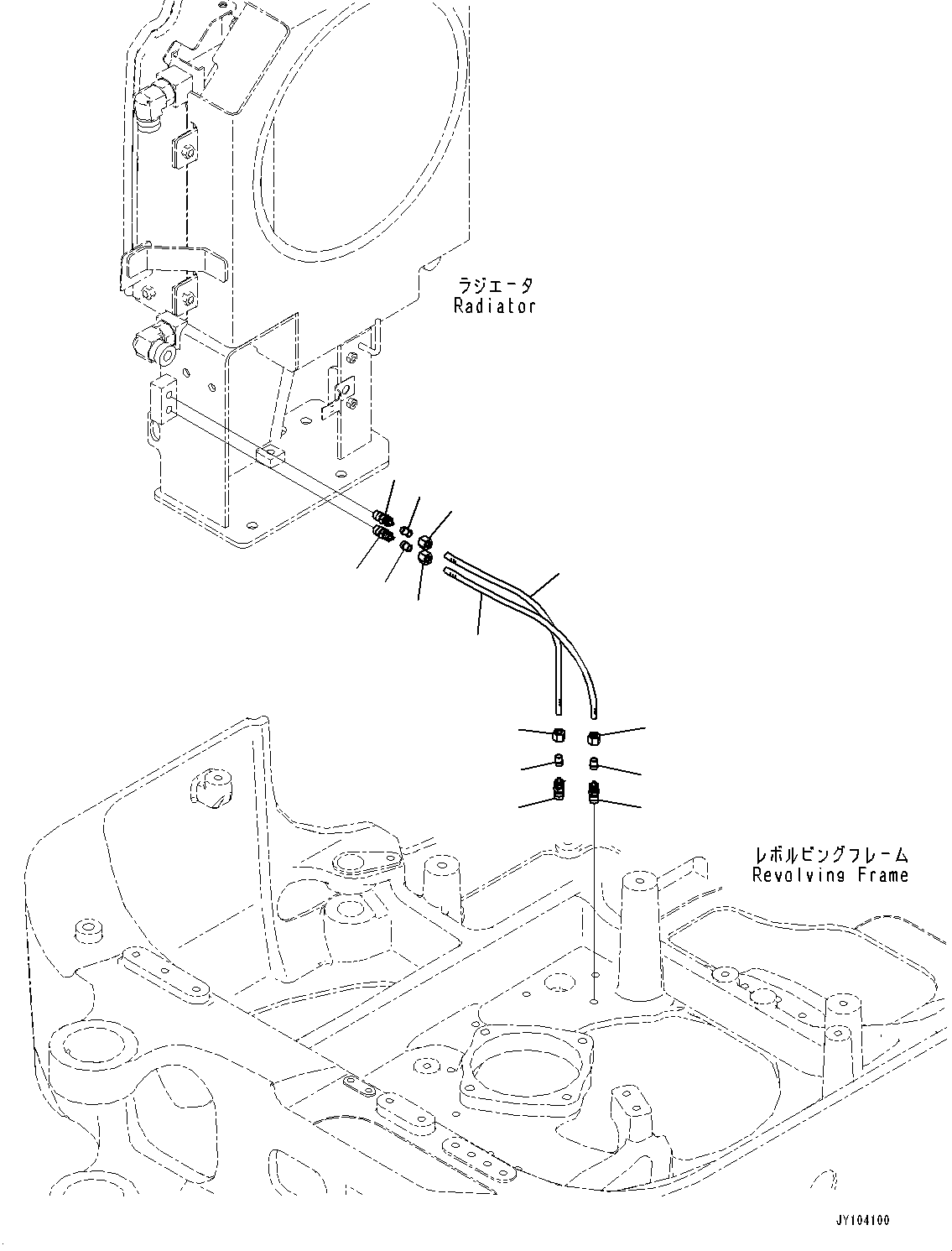 ラジエータ
Radiator

レボルビングフレーム
Revolving Frame

JY104100