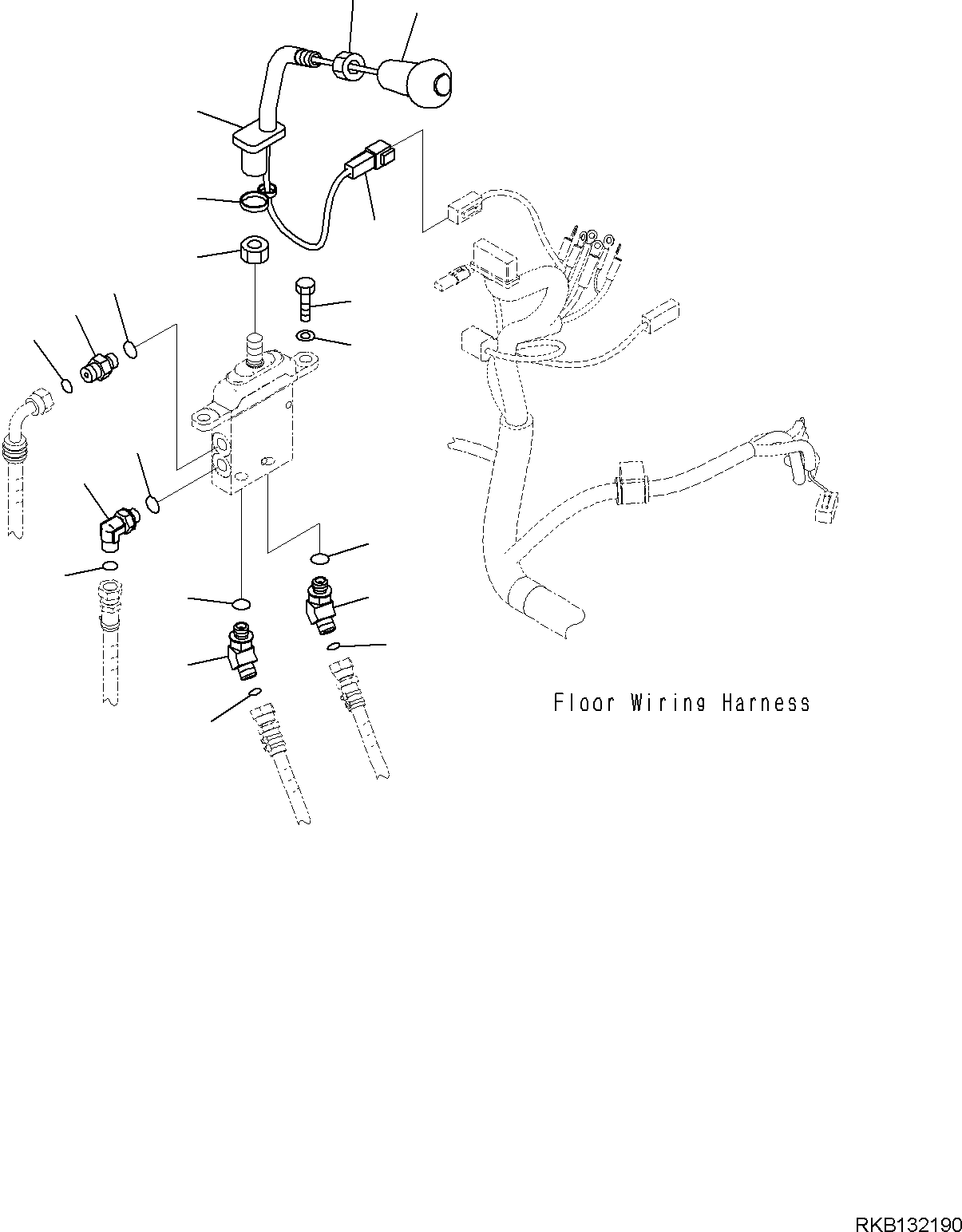 Floor Wiring Harness

RKB132190