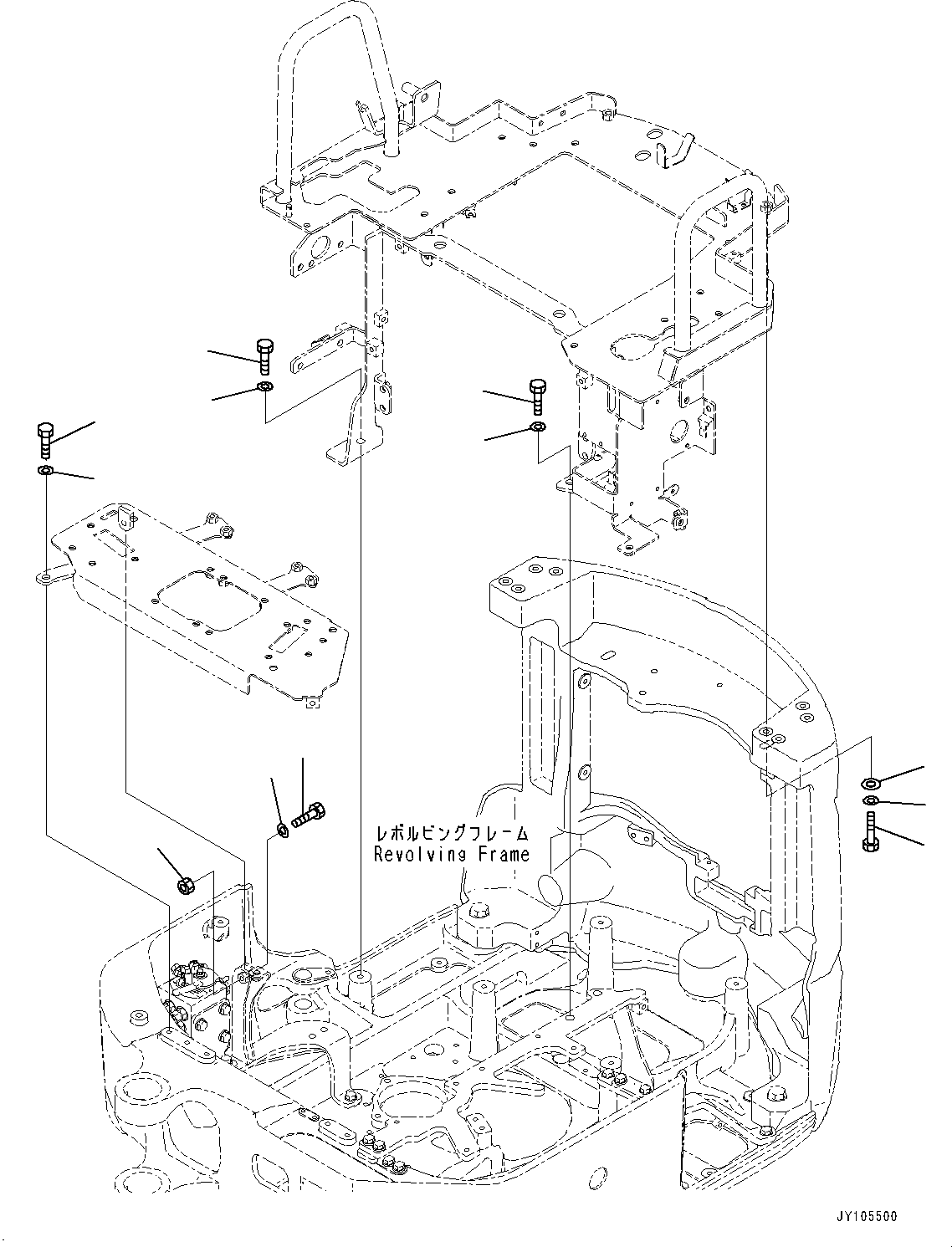 レボルビングフレーム
Revolving Frame

JY105500