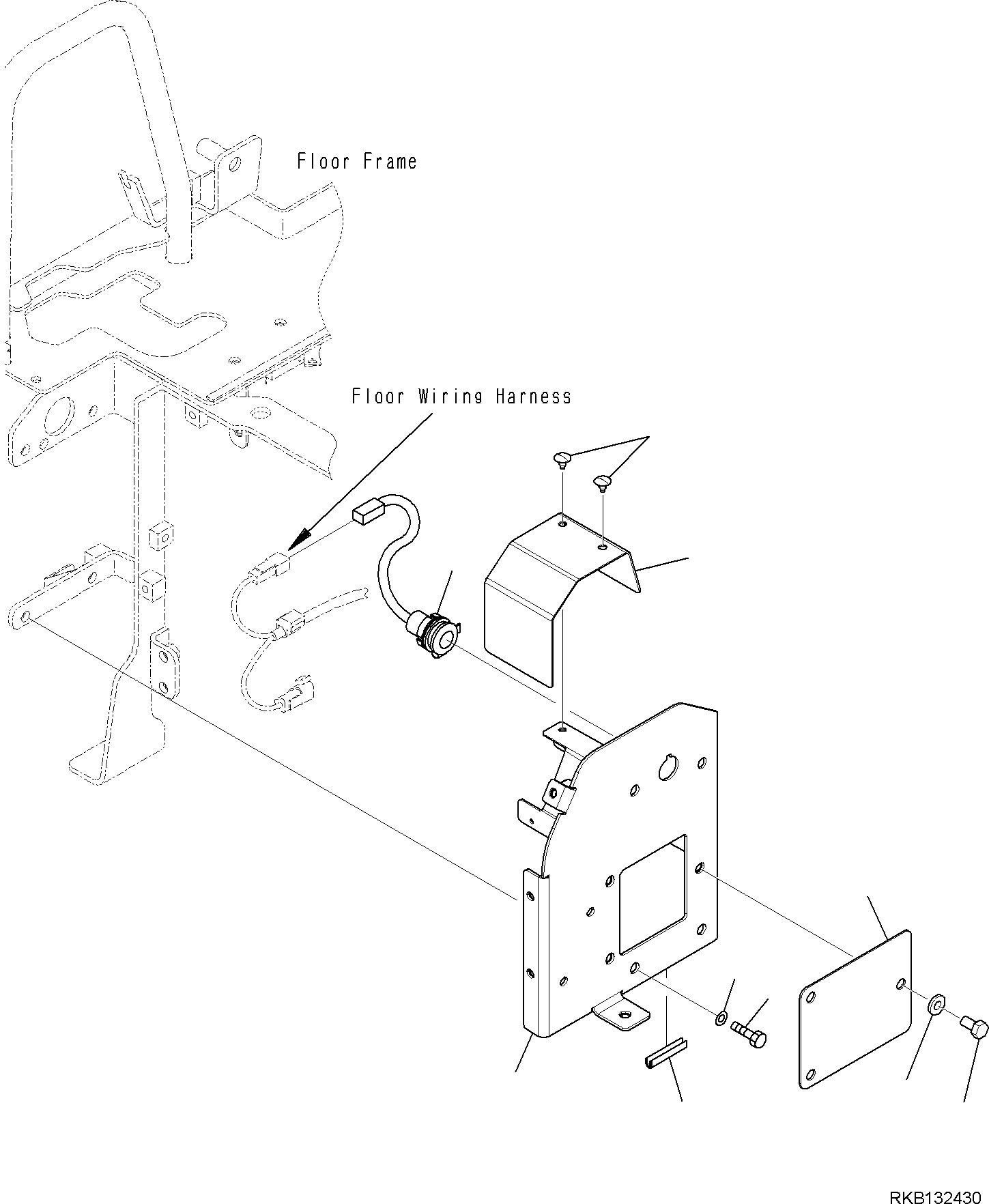 Floor Frame

Floor Wiring Harness

RKB132430