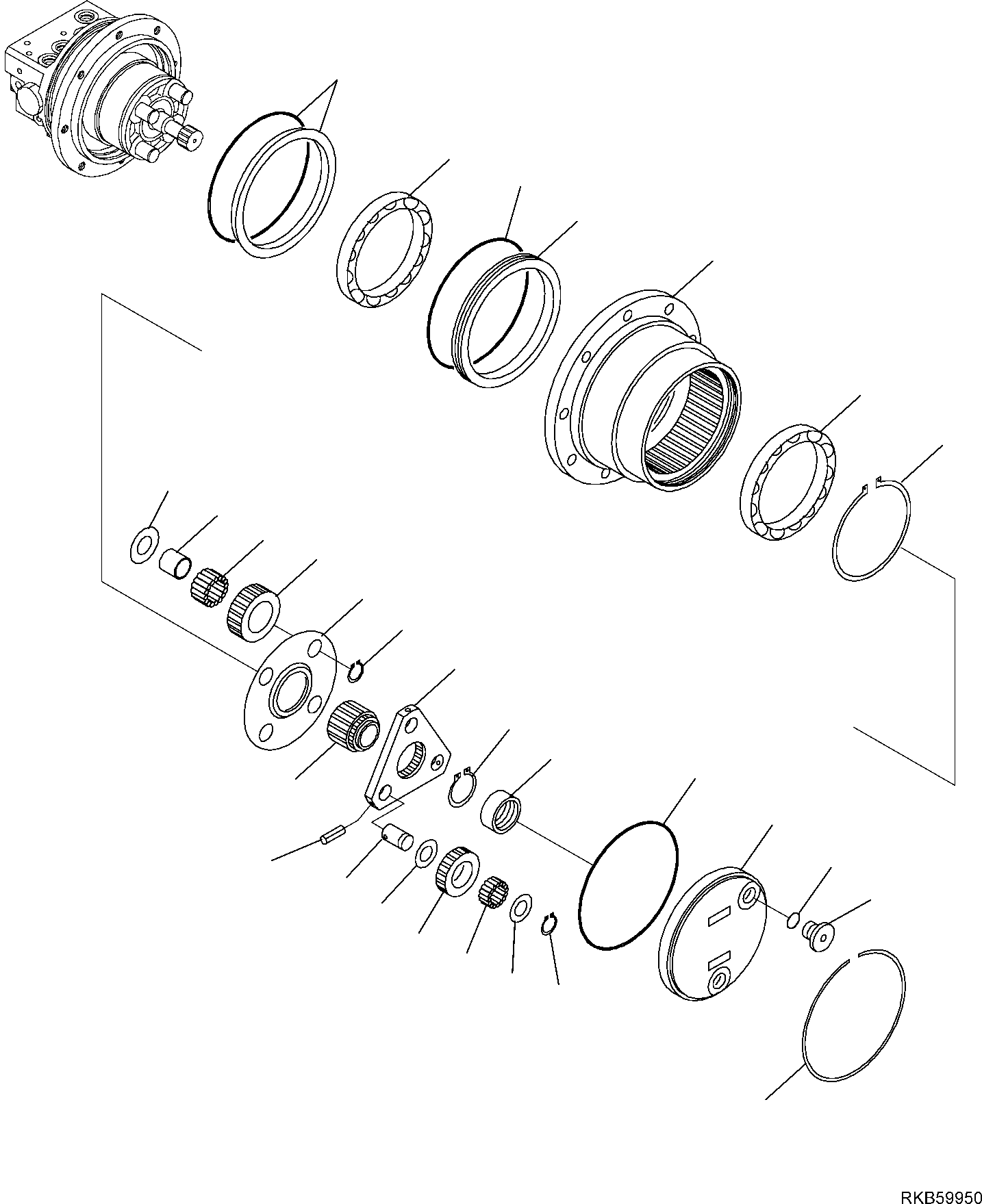 RKB59950