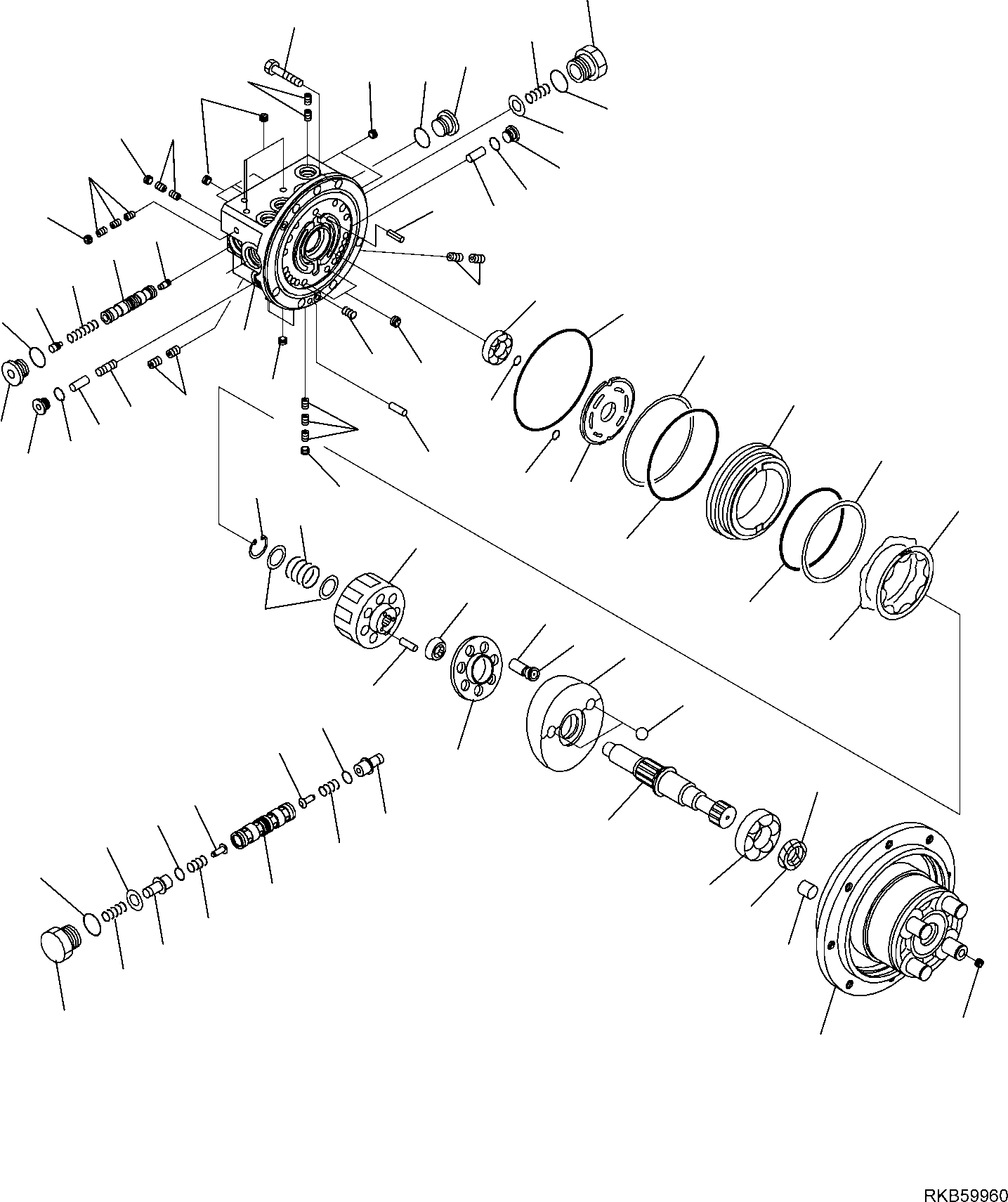 RKB59960