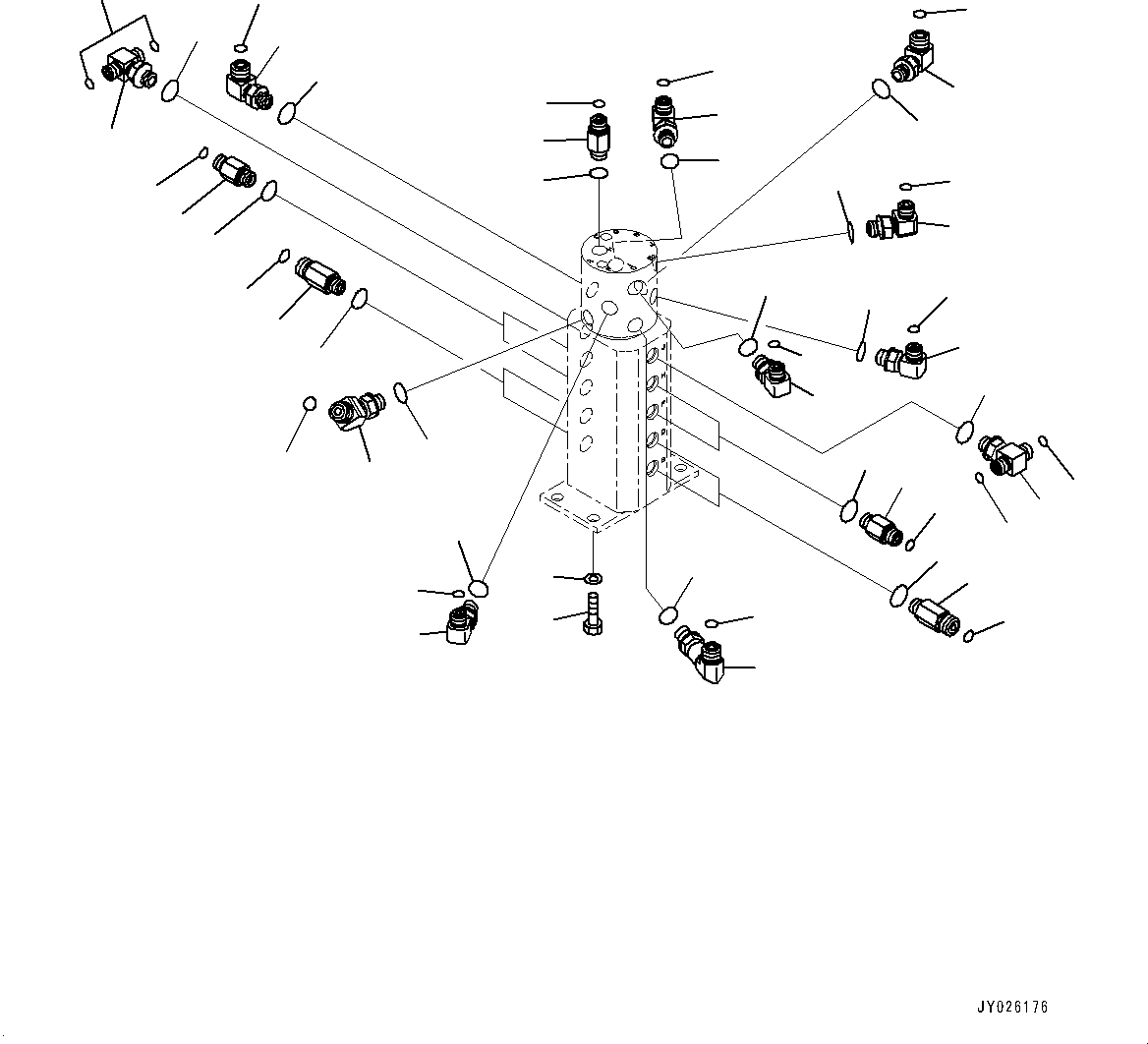 JY026176