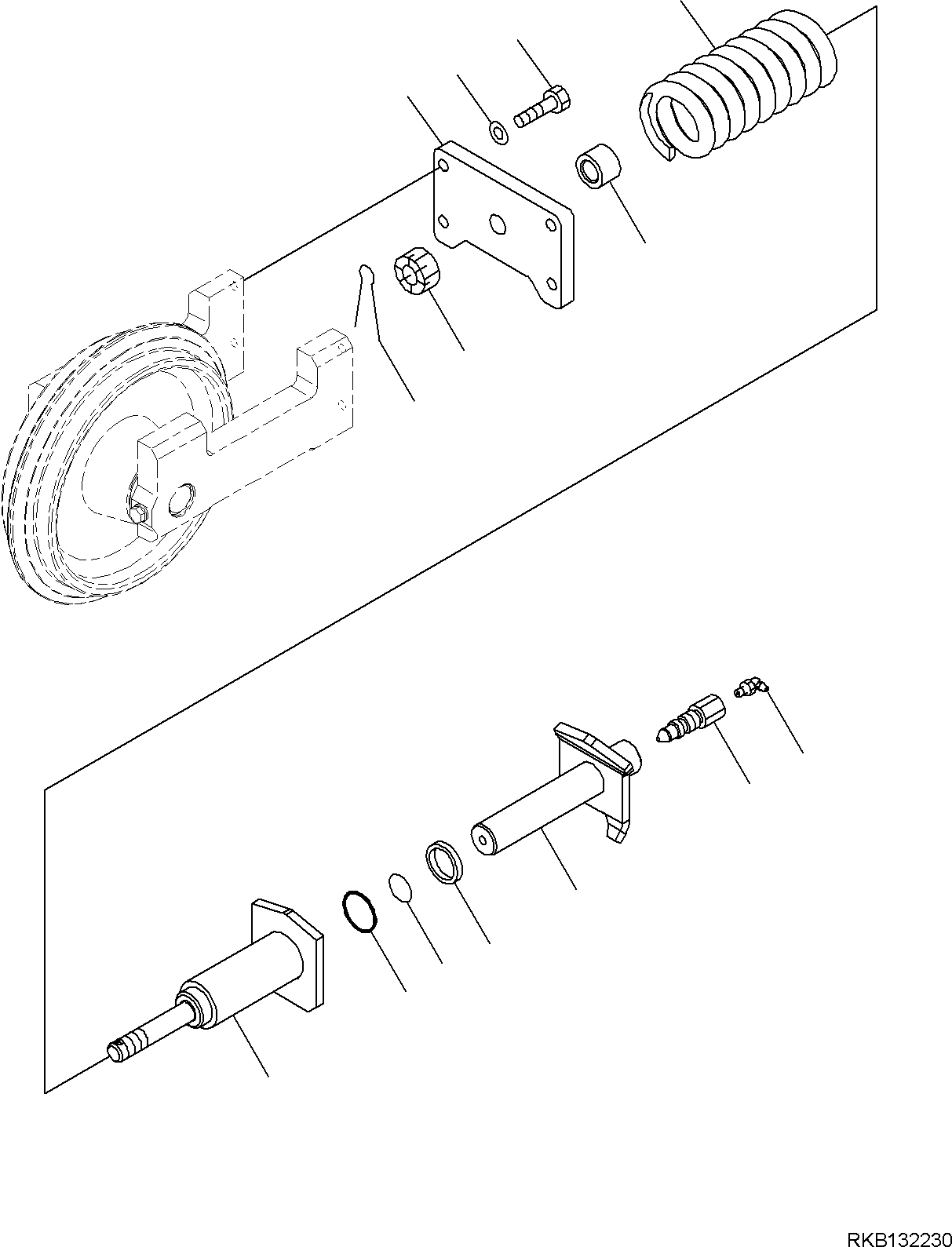 RKB132230