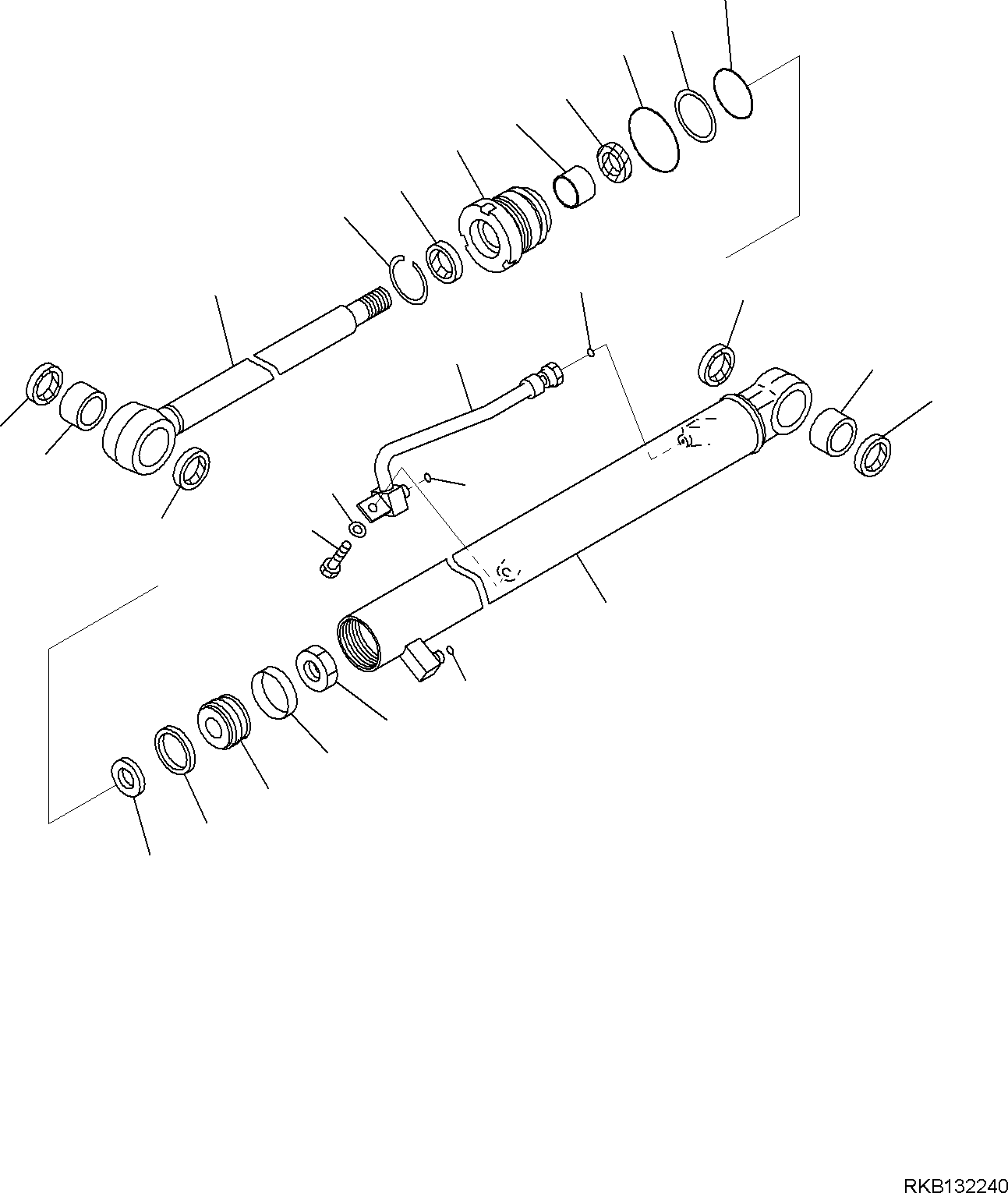 RKB132240