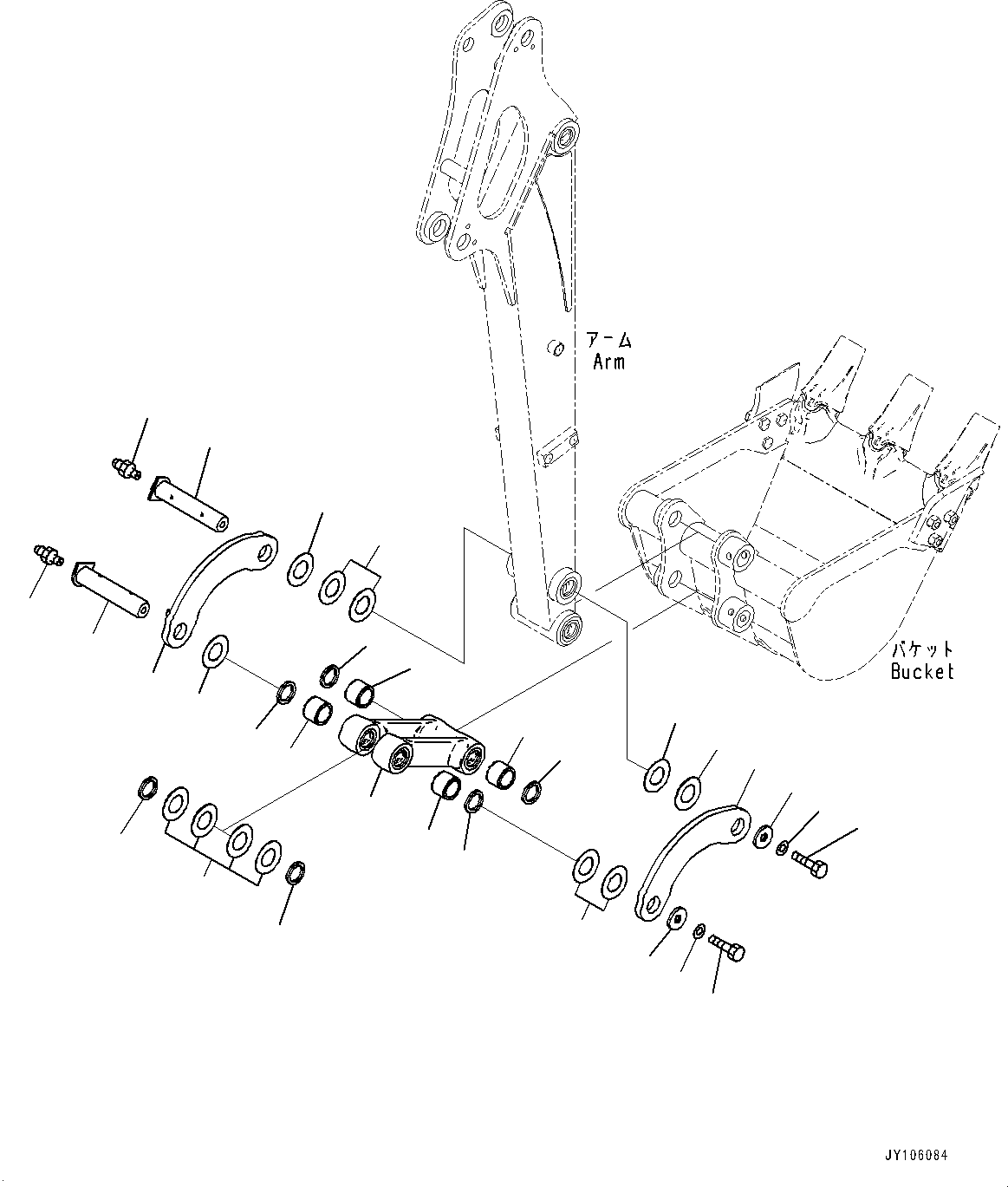 アーム
Arm

バケット
Bucket

JY106084