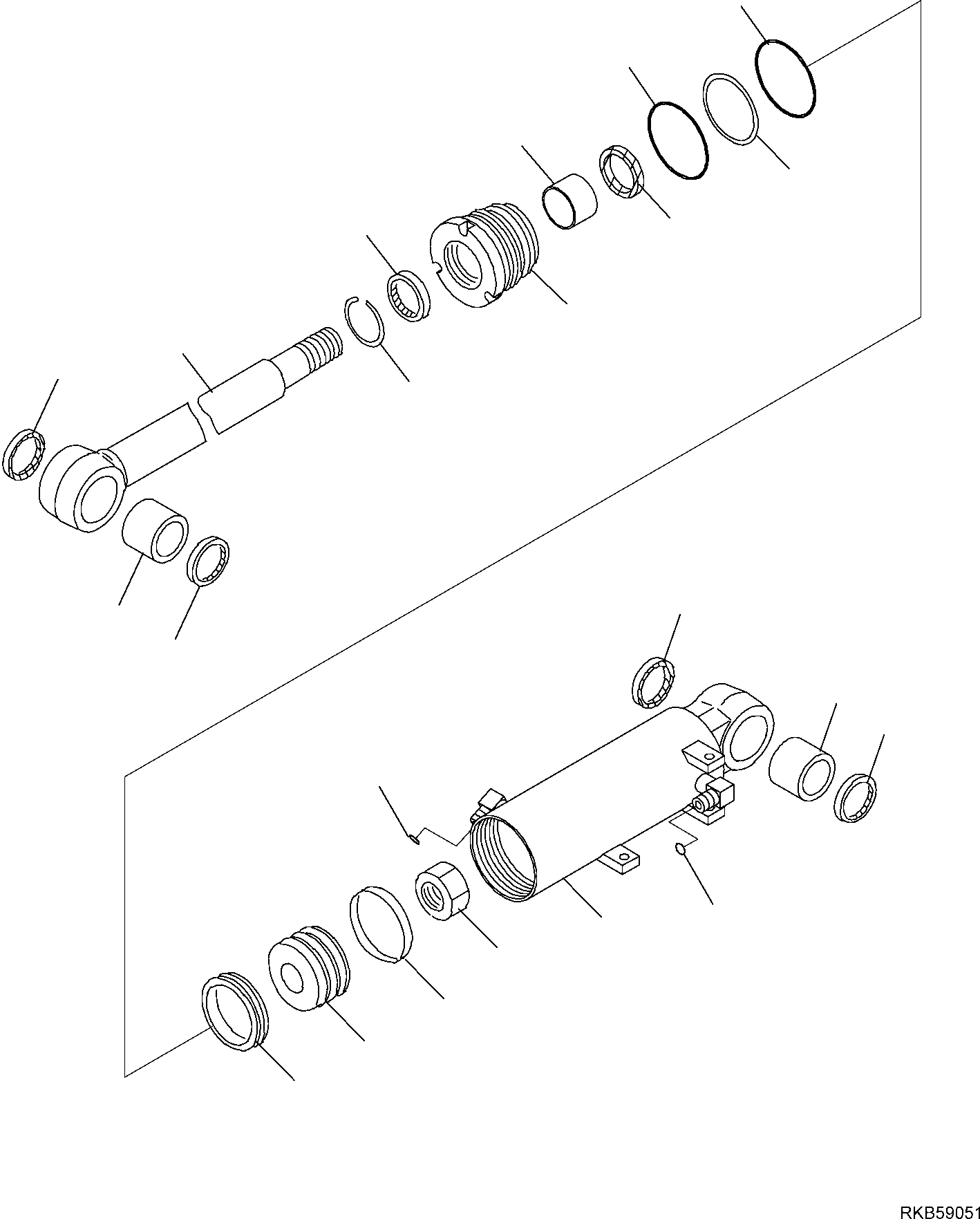 RKB59051