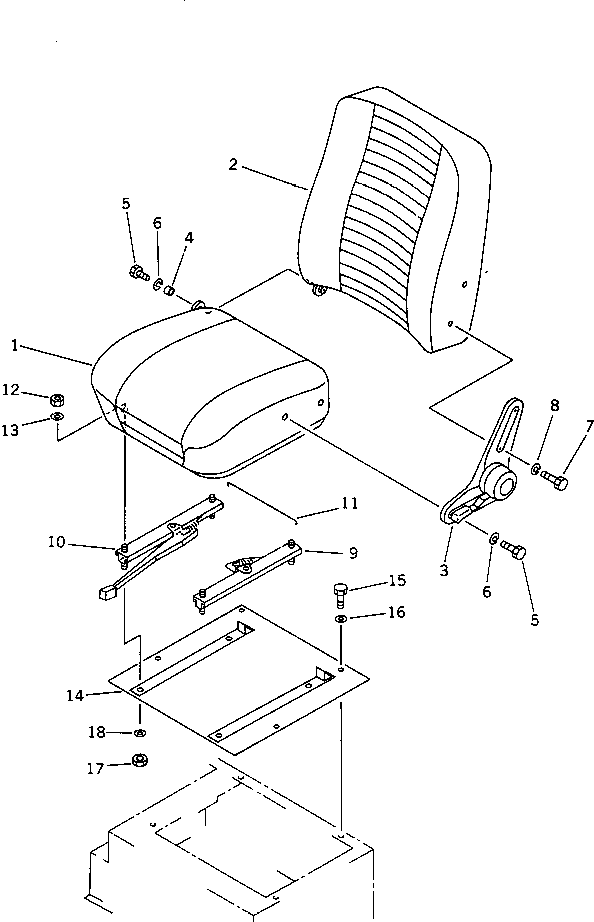 2
5
6
4
1
12
13
8
7
11
10
9
3
6
5
15
16
14
18
17