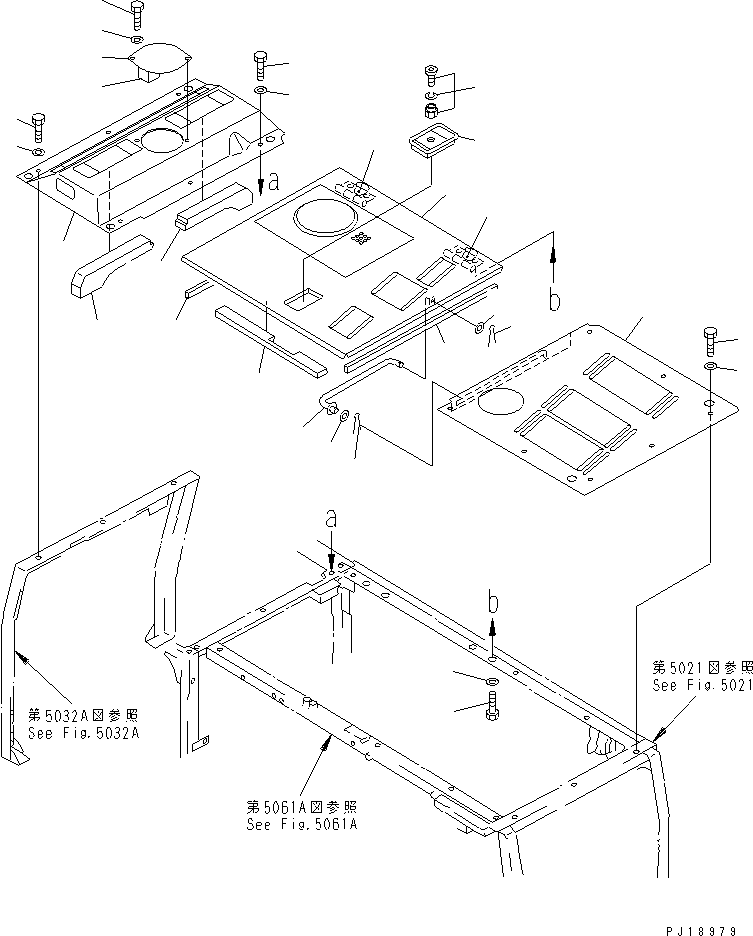 a

b

a

b

第5021図参照
See Fig.5021

第5032A図参照
See Fig.5032A

第5061A図参照
See Fig.5061A

PJ18979