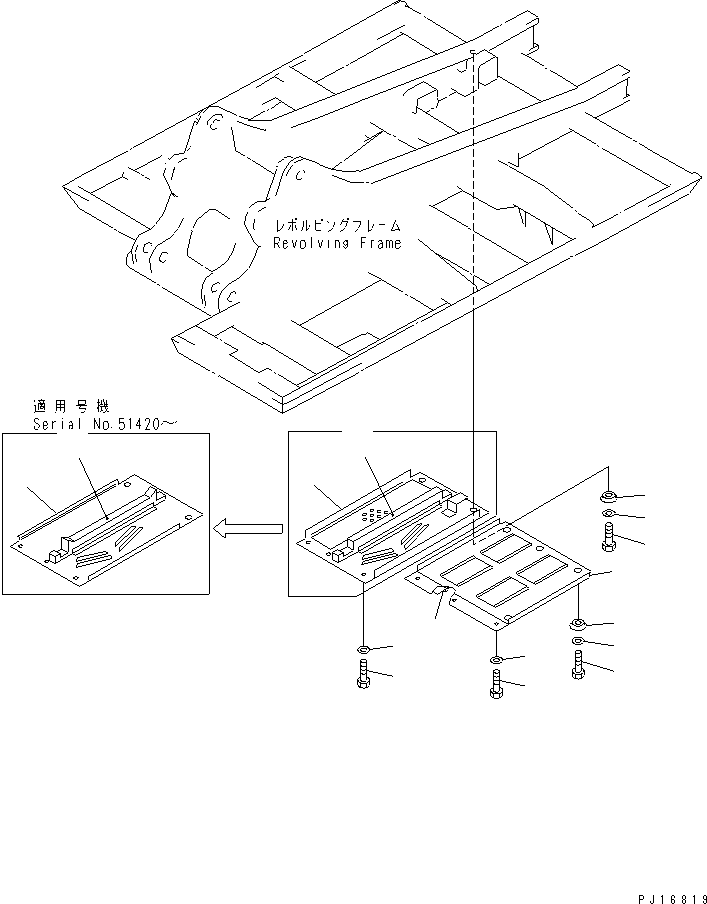 レボルビングフレーム
Revolving Frame

適用号機
Serial No.51420~

PJ16819