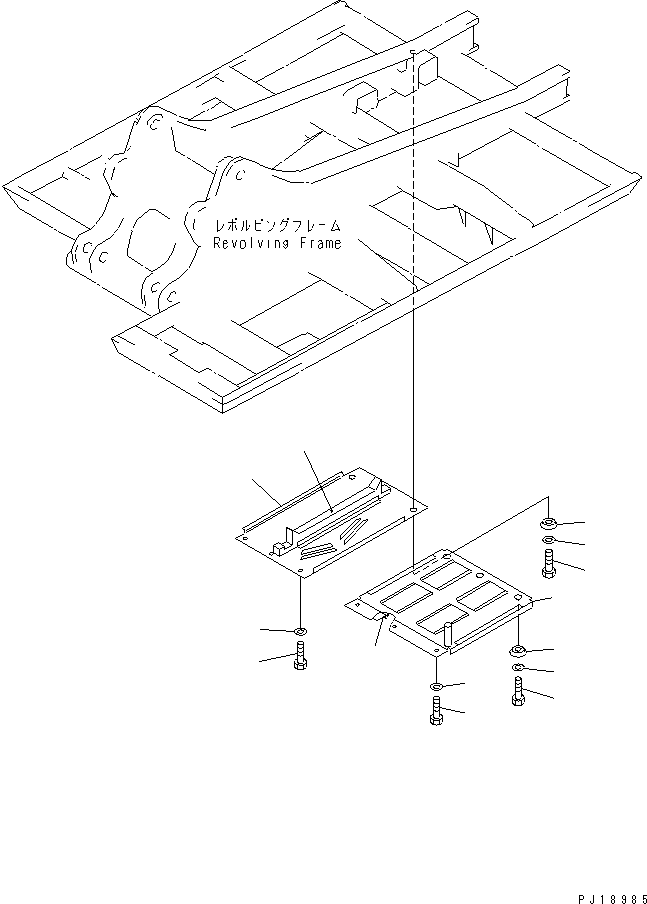 レボルビングフレーム
Revolving Frame

PJ18985