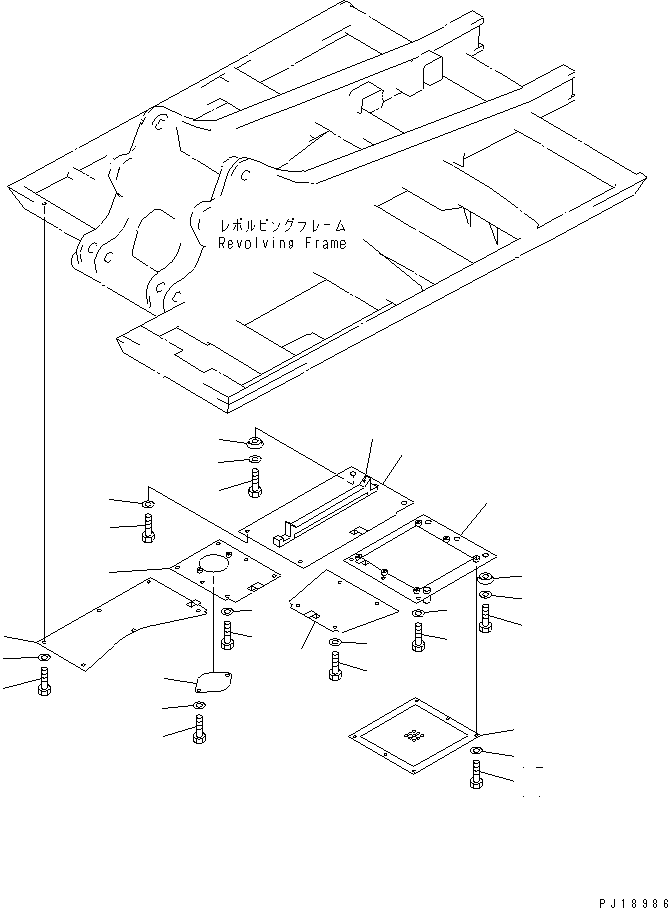 レボルビングフレーム
Revolving Frame

PJ18986