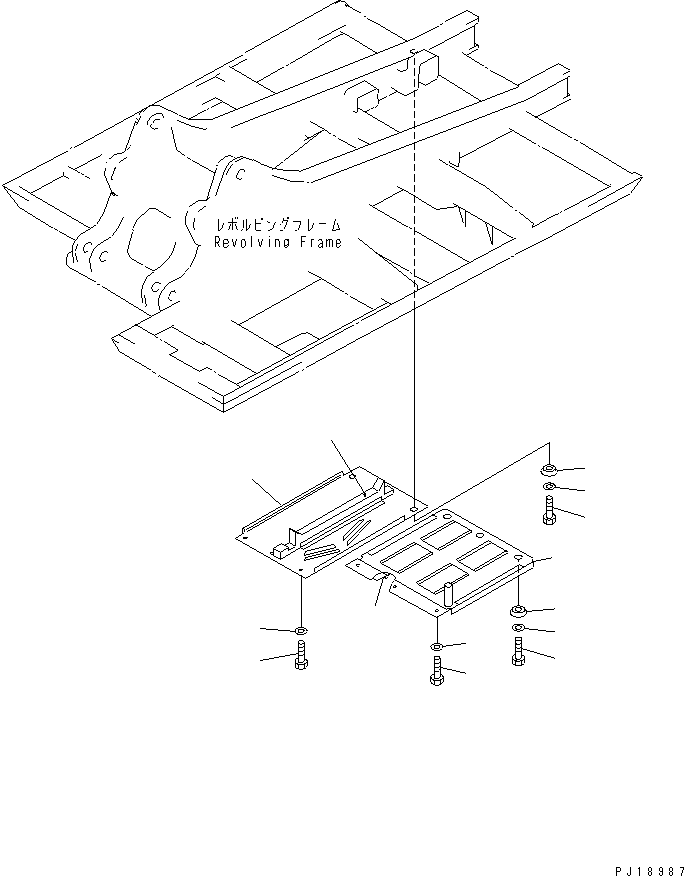 レボルビングフレーム
Revolving Frame

PJ18987