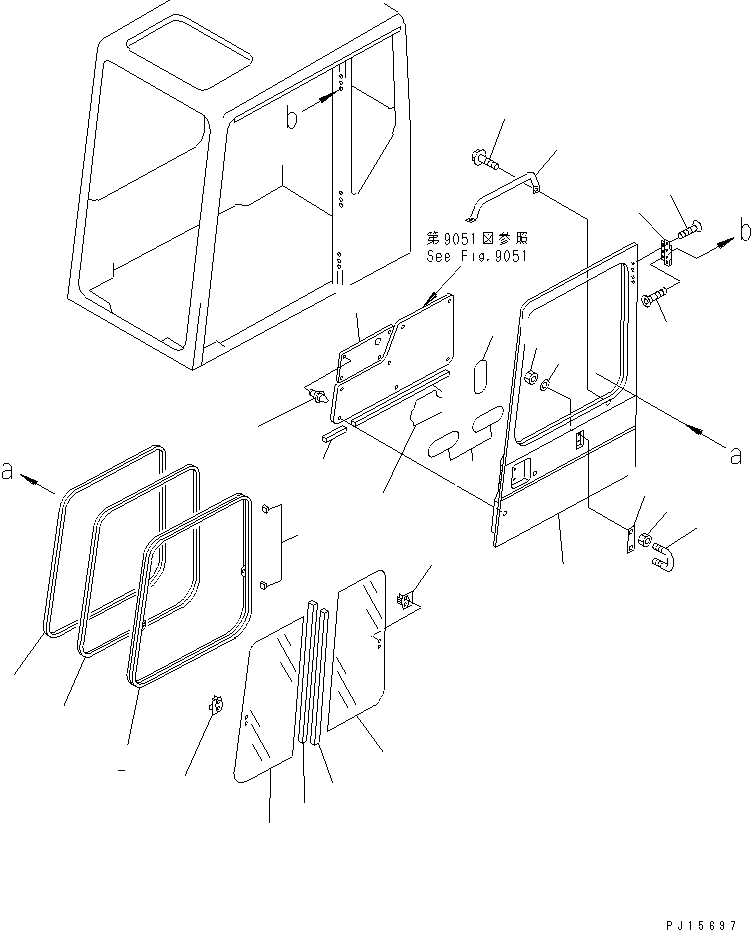 b

第9051図参照
See Fig.9051

b

a

a

PJ15697