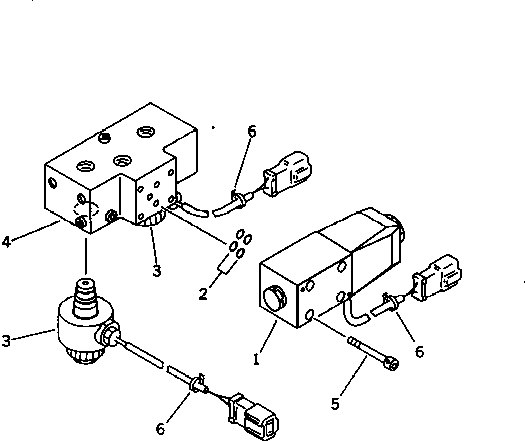 6
4
3
2
3
1
6
5
6