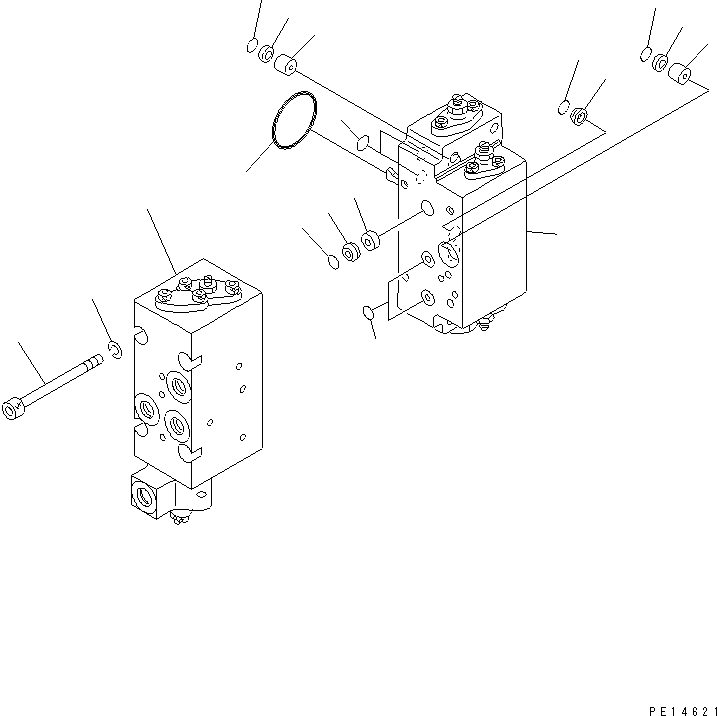 PE14621