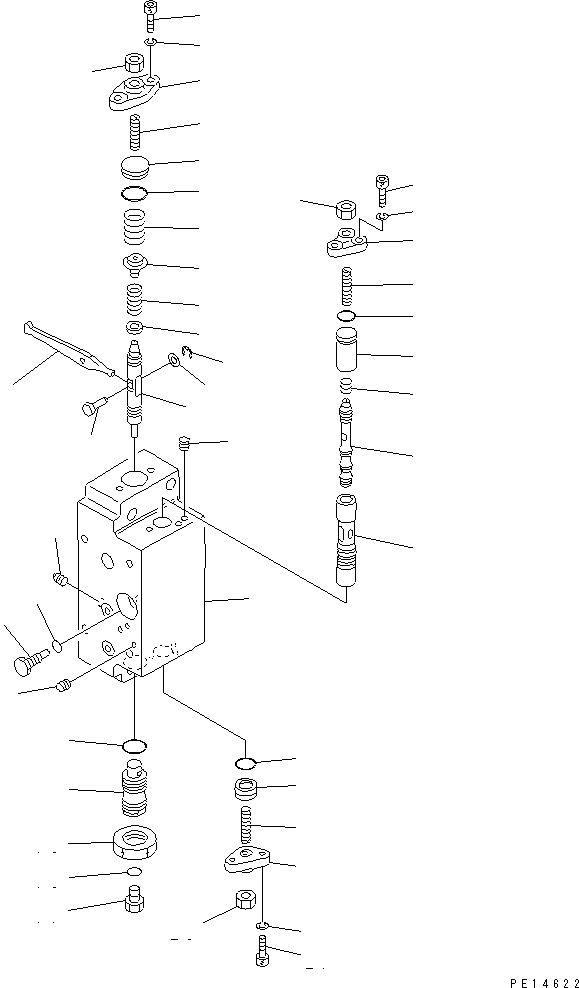 PE14622