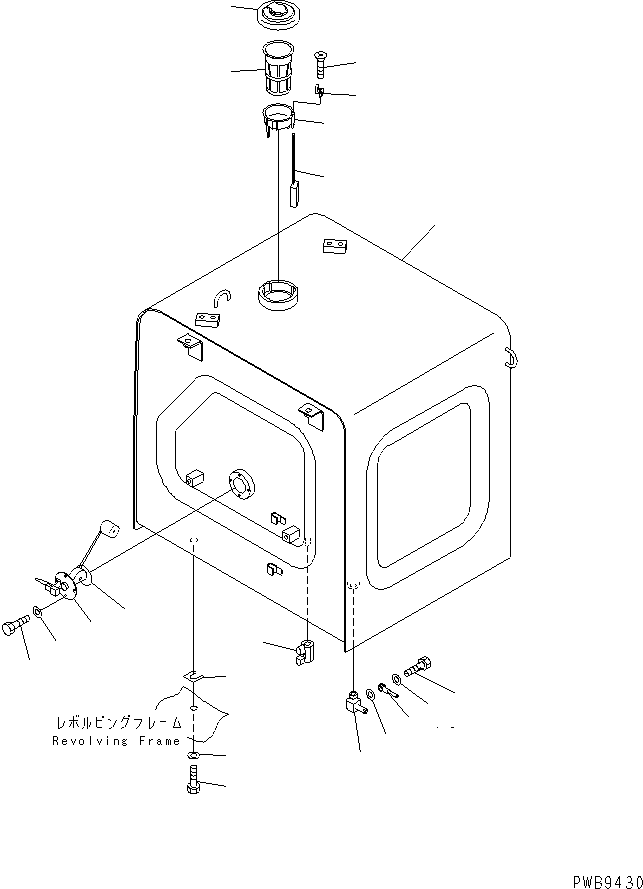 レボルビングフレーム
Revolving Frame

PWB9430