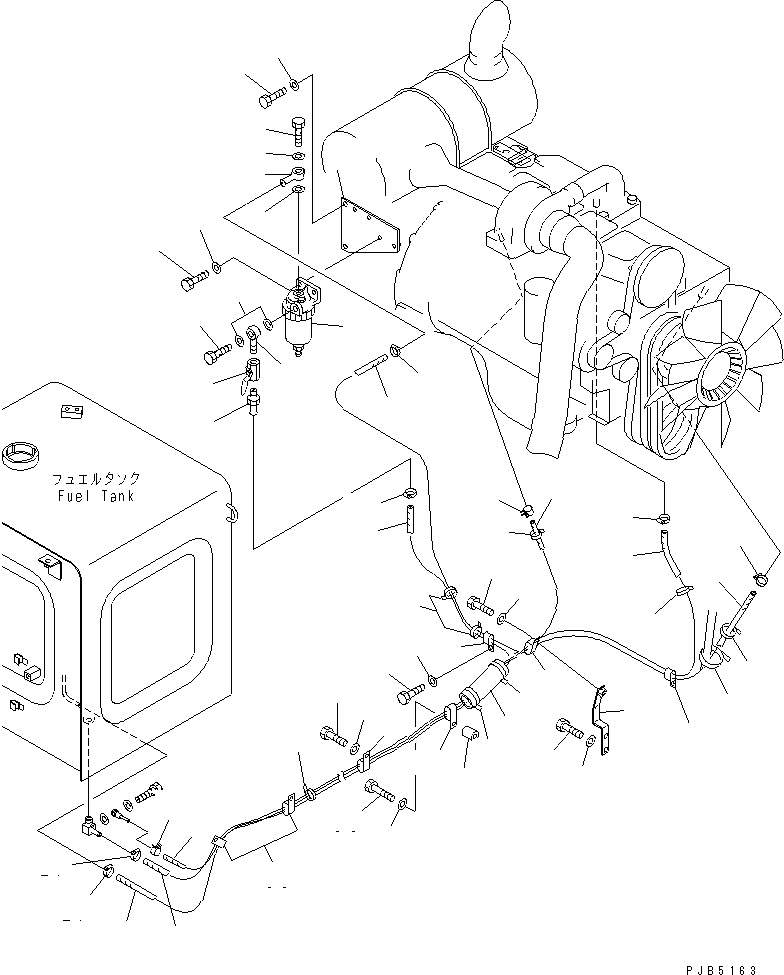 フュエルタンク
Fuel Tank

PJB5163