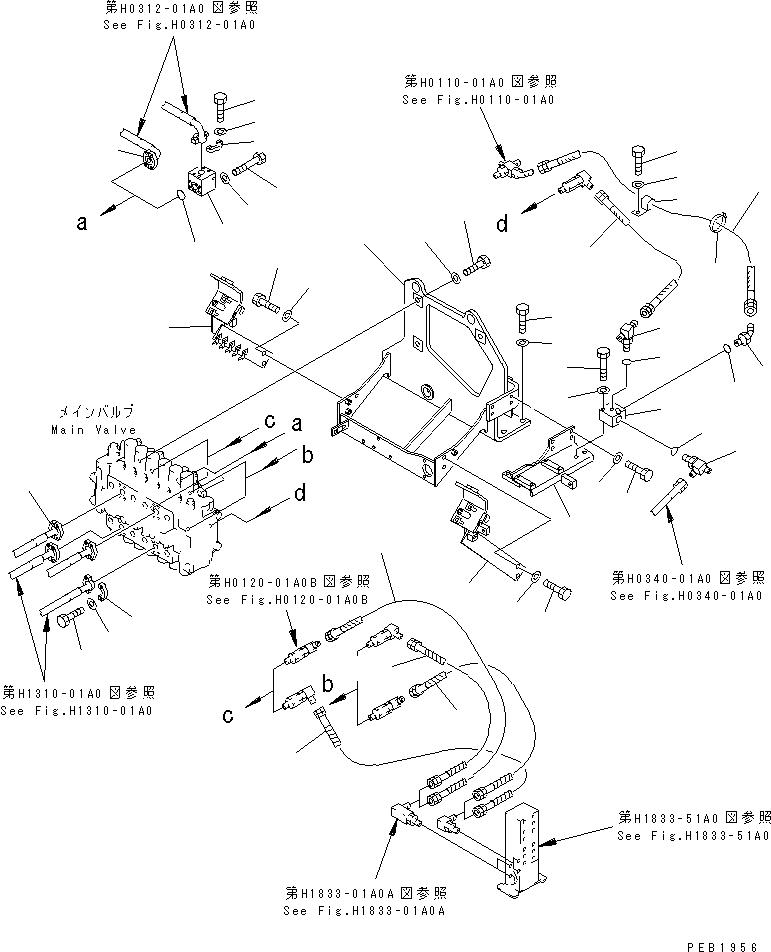 第H0312-01A0 図参照
See Fig.H0312-01A0

第H0110-01A0 図参照
See Fig.H0110-01A0

a

d

メインバルブ
Main Valve

c a
b
d

第H0120-01A0B 図参照
See Fig.H0120-01A0B

第H0340-01A0 図参照
See Fig.H0340-01A0

第H1310-01A0 図参照
See Fig.H1310-01A0

c

b

第H1833-51A0 図参照
See Fig.H1833-51A0

第H1833-01A0A 図参照
See Fig.H1833-01A0A

PEB1956