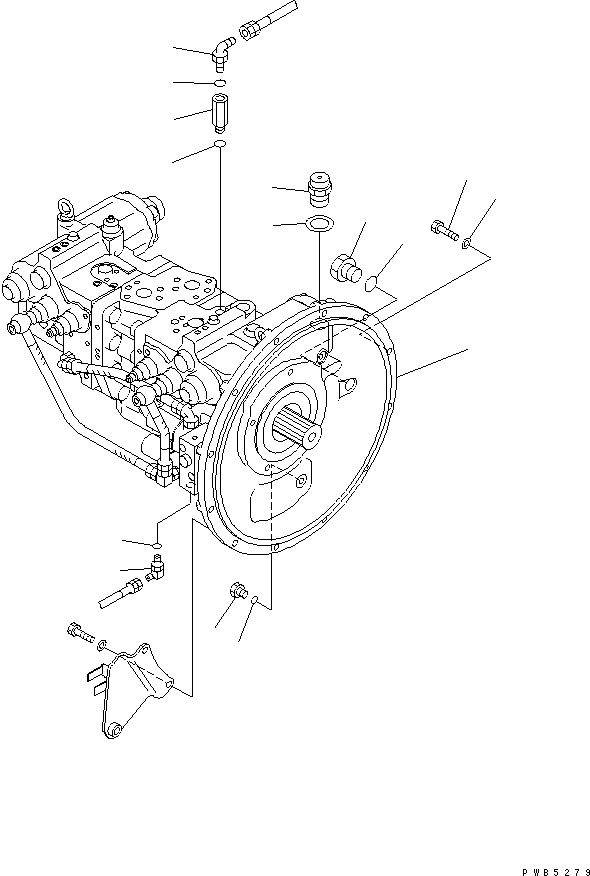 PWB5279