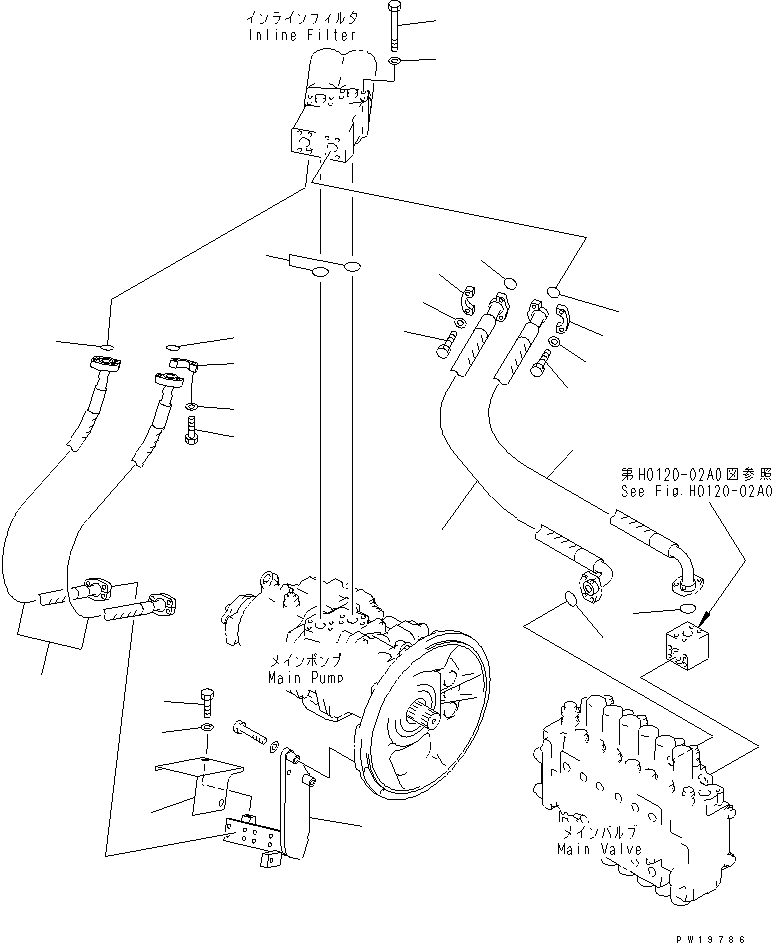 インラインフィルタ
Inline Filter

第H0120-02A0図参照
See Fig.H0120-02A0

メインポンプ
Main Pump

メインバルブ
Main Valve

PW19786