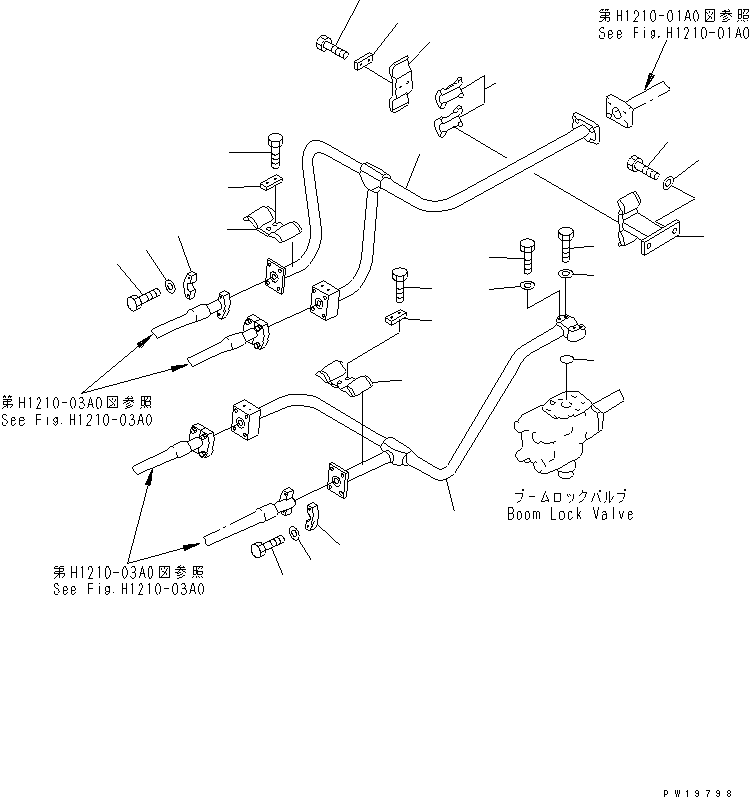 第H1210-01A0図参照
See Fig.H1210-01A0

第H1210-03A0図参照
See Fig.H1210-03A0

ブームロックバルブ
Boom Lock Valve

第H1210-03A0図参照
See Fig.H1210-03A0

PW19798