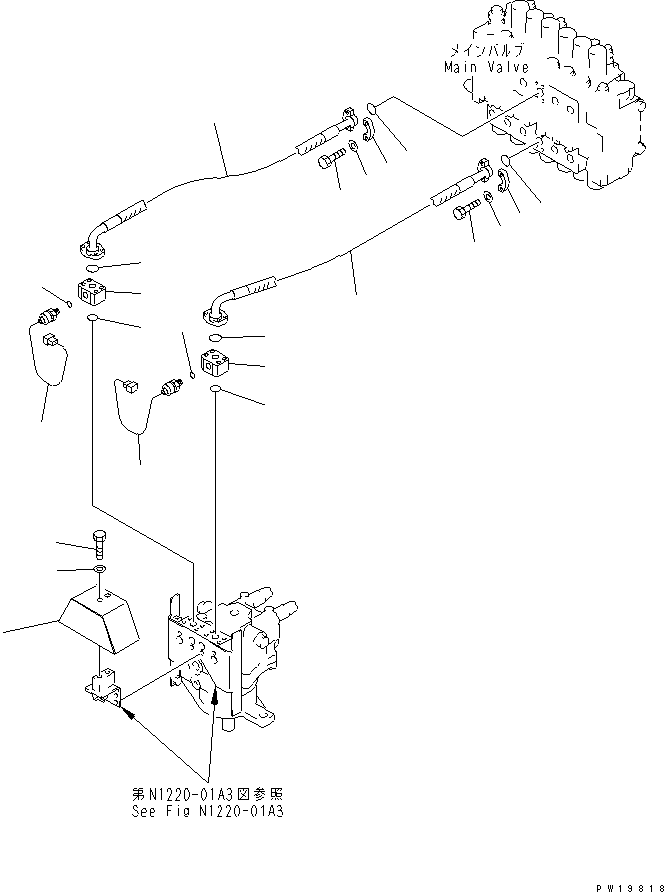 メインバルブ
Main Valve

第N1220-01A3図参照
See Fig N1220-01A3

PW19818