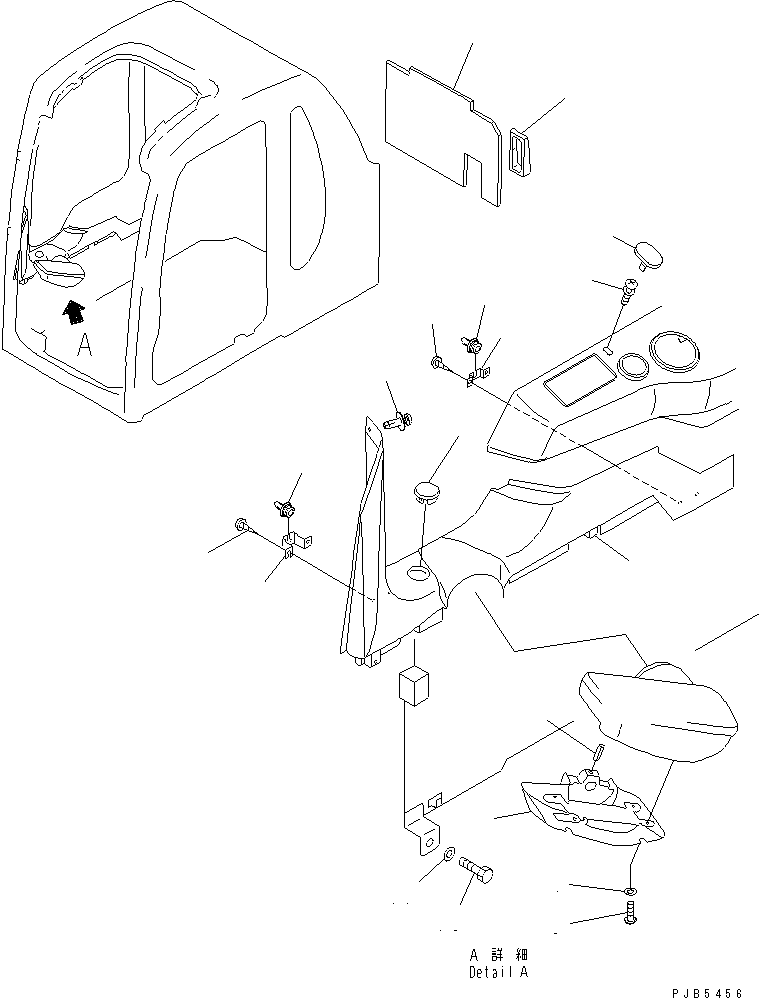 A

A 詳 細
Detail A

PJB5456