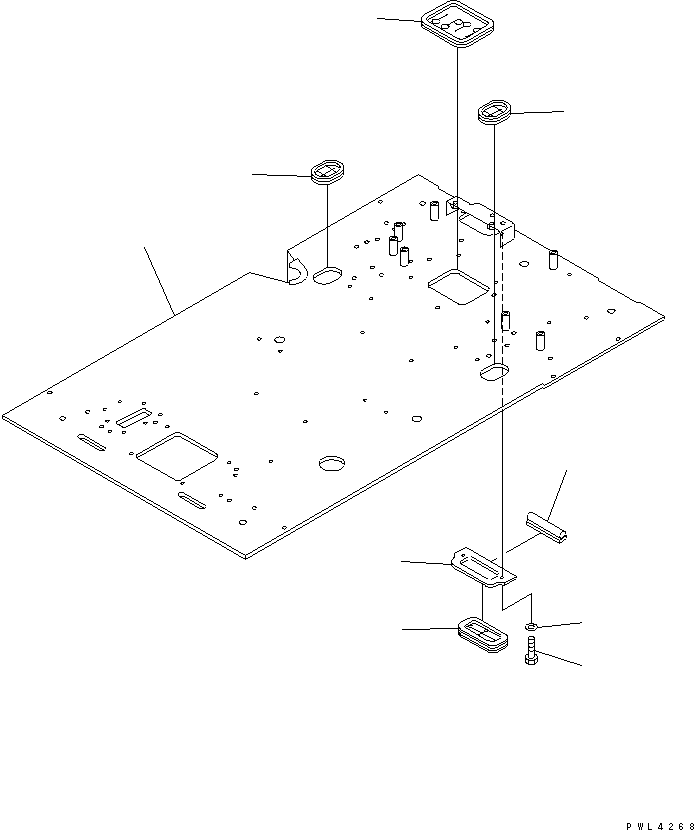 PWL4268