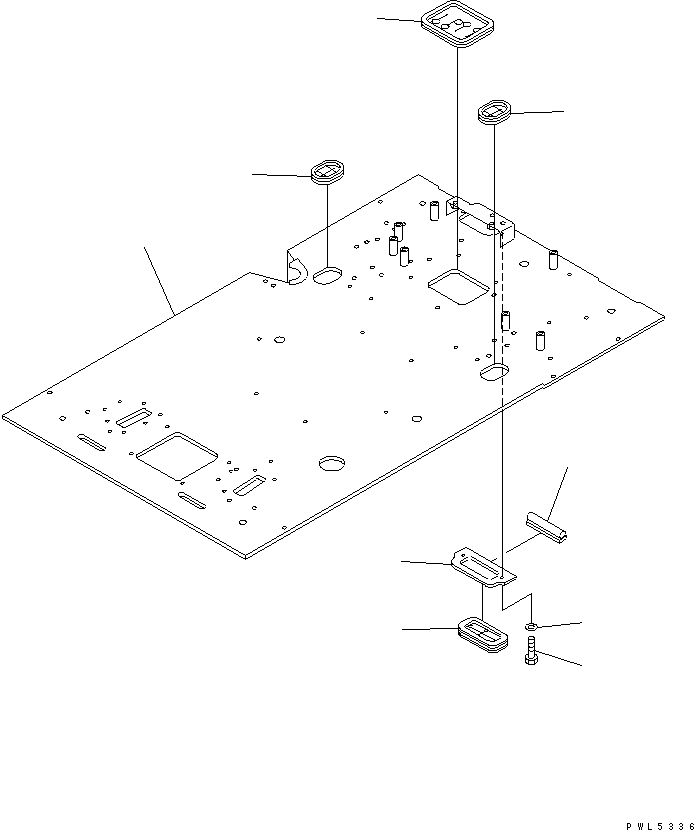 PWL5336