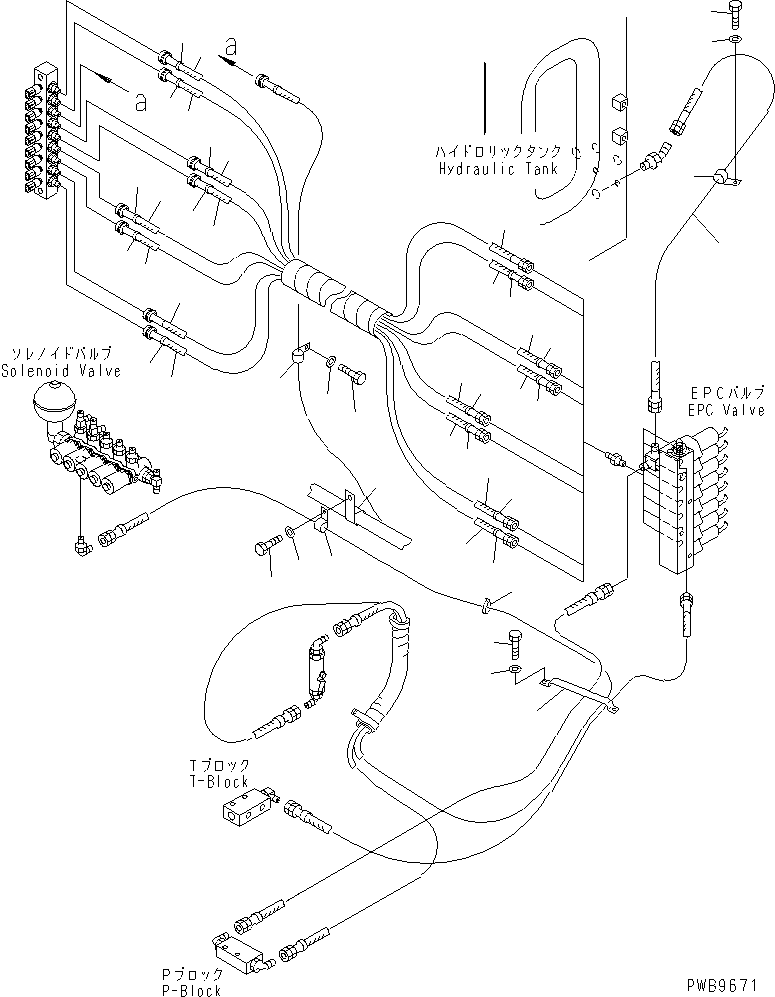 a

a

ハイドロリックタンク
Hydraulic Tank

ソレノイドバルブ
Solenoid Valve

EPCバルブ
EPC Valve

Tブロック
T-Block

Pブロック
P-Block

PWB9671