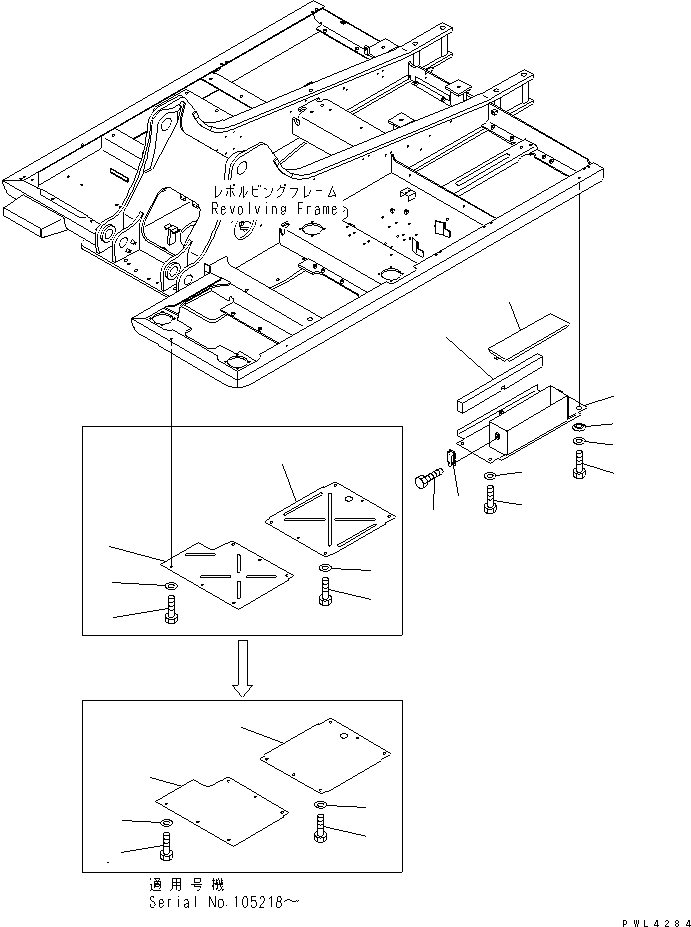 レボルビングフレーム
Revolving Frame

適用号機
Serial No.105218～

PWL4284