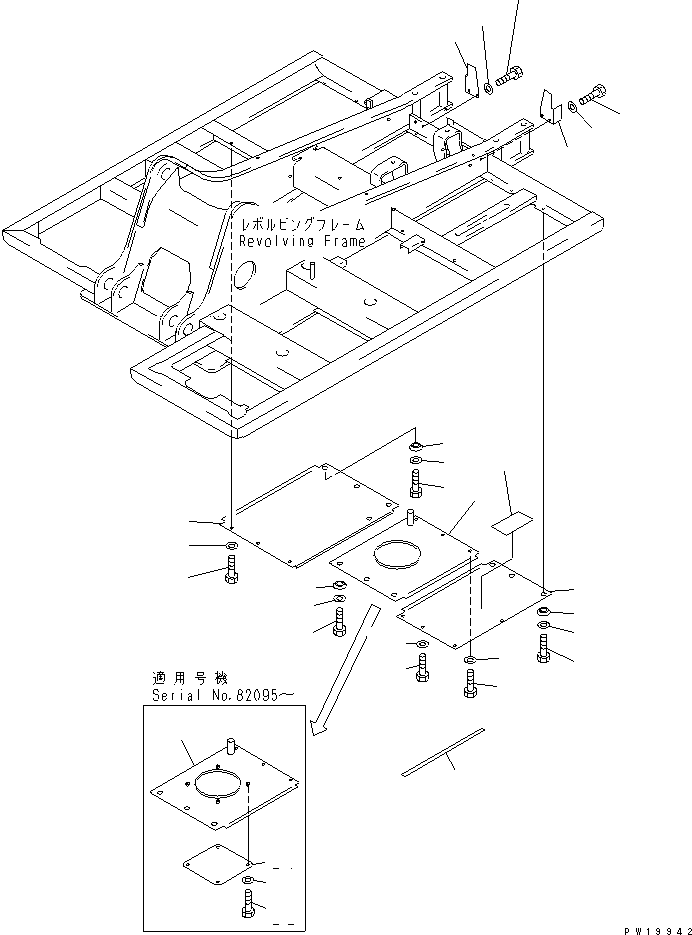 レボルビングフレーム
Revolving Frame

適用号機
Serial No.82095～

PW19942