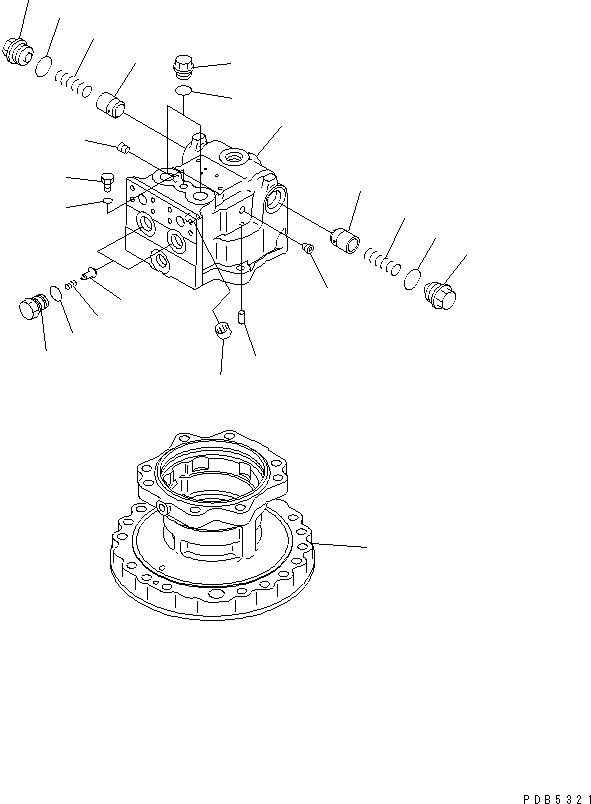 PDB5321