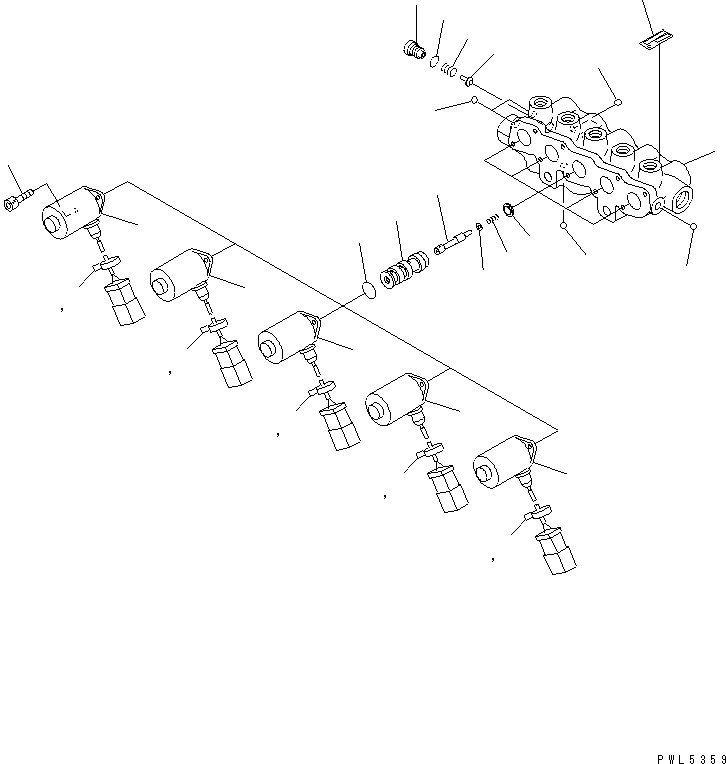 PWL5359