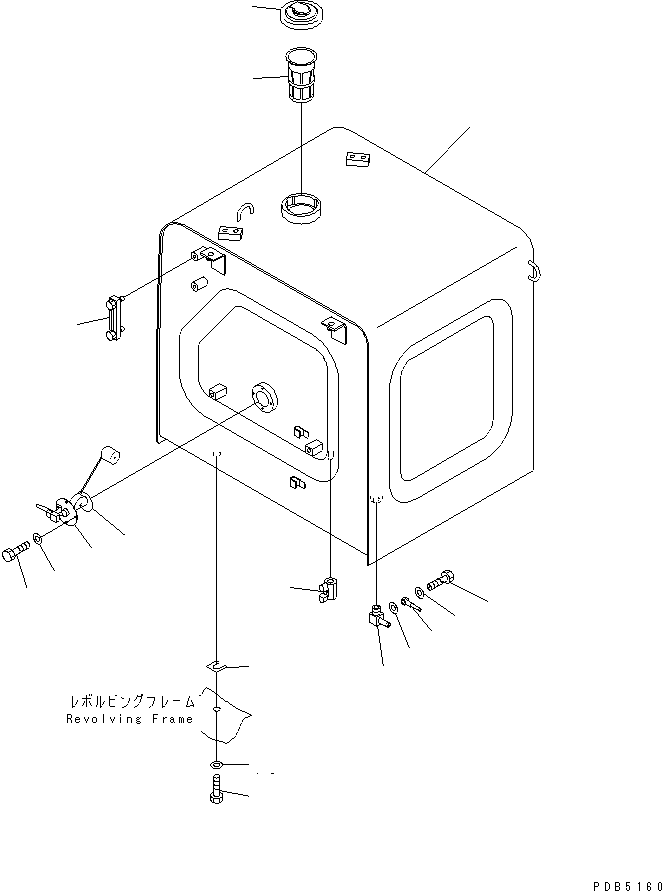 レボルビングフレーム
Revolving Frame

PDB5160