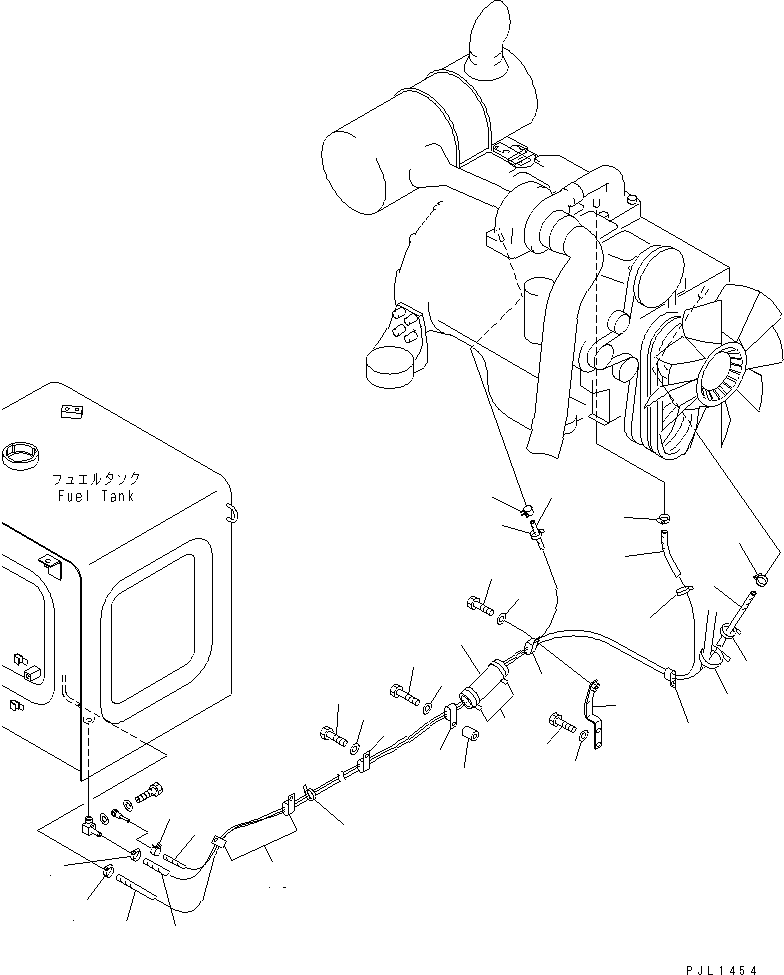 フュエルタンク
Fuel Tank

PJL1454