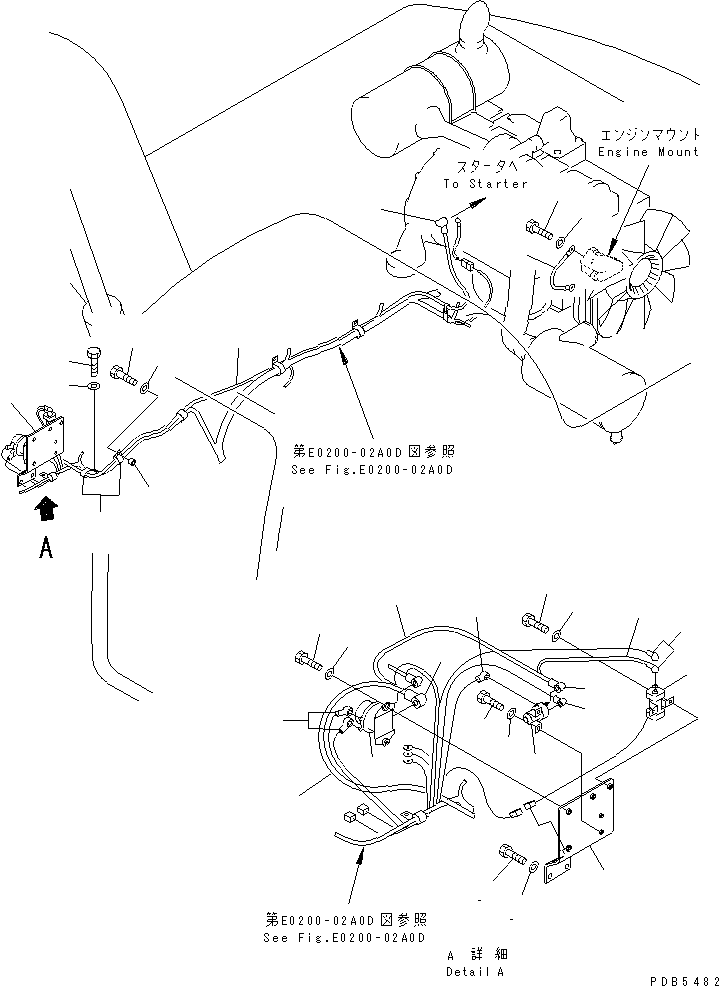 エンジンマウント
Engine Mount

スタータへ
To Starter

第E0200-02A0D図参照
See Fig.E0200-02A0D

A

第E0200-02A0D図参照
See Fig.E0200-02A0D

A 詳細
Detail A

PDB5482