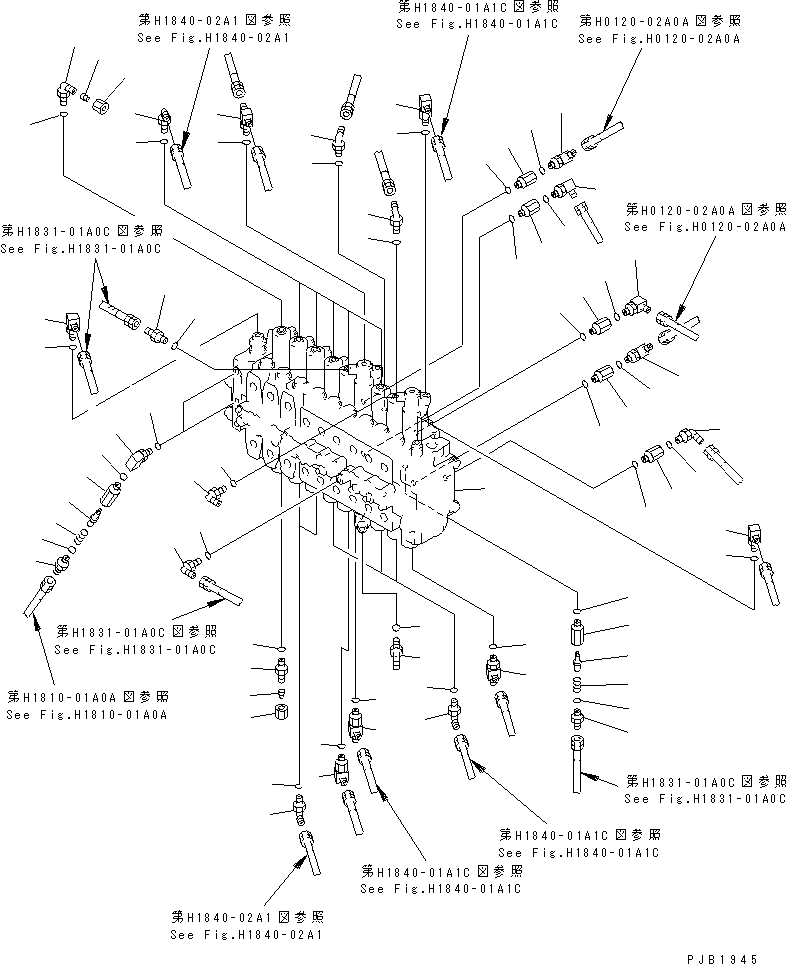 第H1840-02A1図参照
See Fig.H1840-02A1

第H1840-01A1C図参照
See Fig.H1840-01A1C

第H0120-02A0A図参照
See Fig.H0120-02A0A

第H0120-02A0A図参照
See Fig.H0120-02A0A

第H1831-01A0C図参照
See Fig.H1831-01A0C

第H1831-01A0C図参照
See Fig.H1831-01A0C

第H1810-01A0A図参照
See Fig.H1810-01A0A

第H1831-01A0C図参照
See Fig.H1831-01A0C

第H1840-01A1C図参照
See Fig.H1840-01A1C

第H1840-01A1C図参照
See Fig.H1840-01A1C

第H1840-02A1図参照
See Fig.H1840-02A1

PJB1945