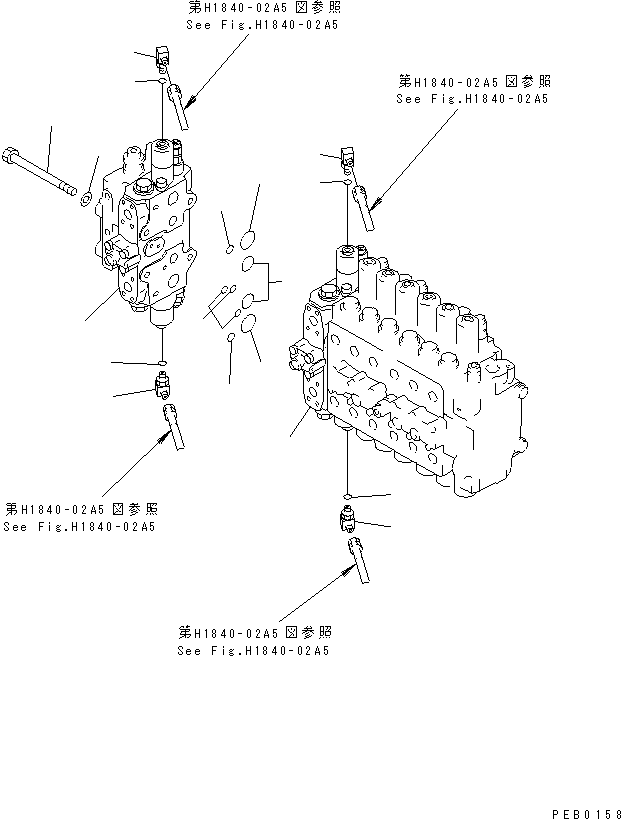 第H1840-02A5 図参照
See Fig.H1840-02A5

第H1840-02A5 図参照
See Fig.H1840-02A5

第H1840-02A5 図参照
See Fig.H1840-02A5

第H1840-02A5 図参照
See Fig.H1840-02A5

PEB0158