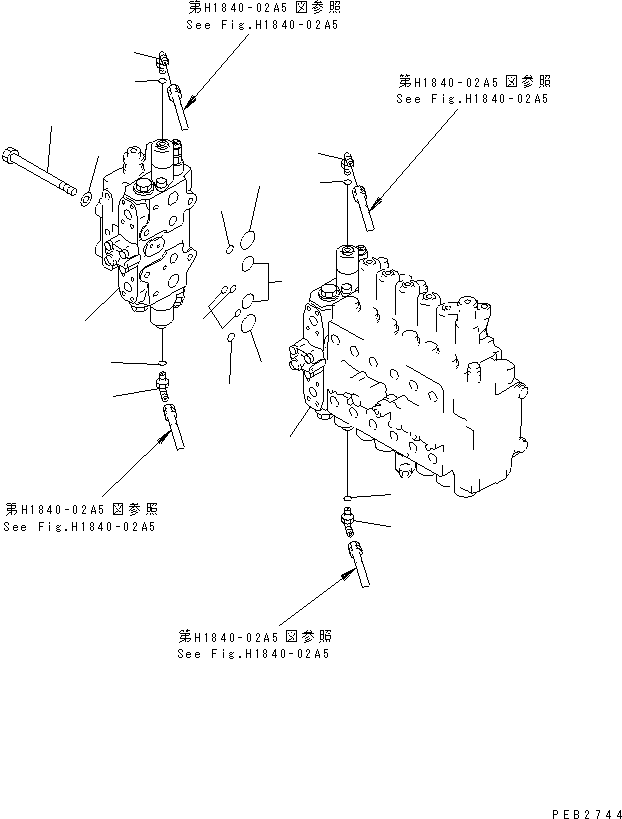 第H1840-02A5 図参照
See Fig.H1840-02A5

第H1840-02A5 図参照
See Fig.H1840-02A5

第H1840-02A5 図参照
See Fig.H1840-02A5

第H1840-02A5 図参照
See Fig.H1840-02A5

PEB2744